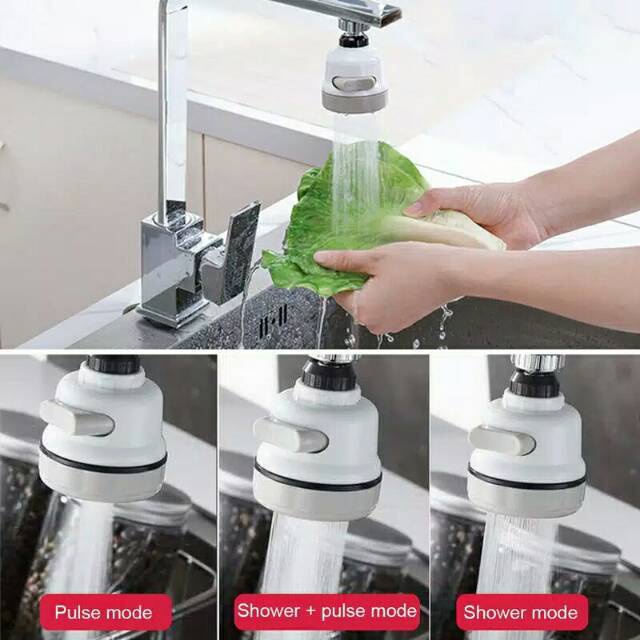 Pulse mode
Shower + pulse mode
Shower mode