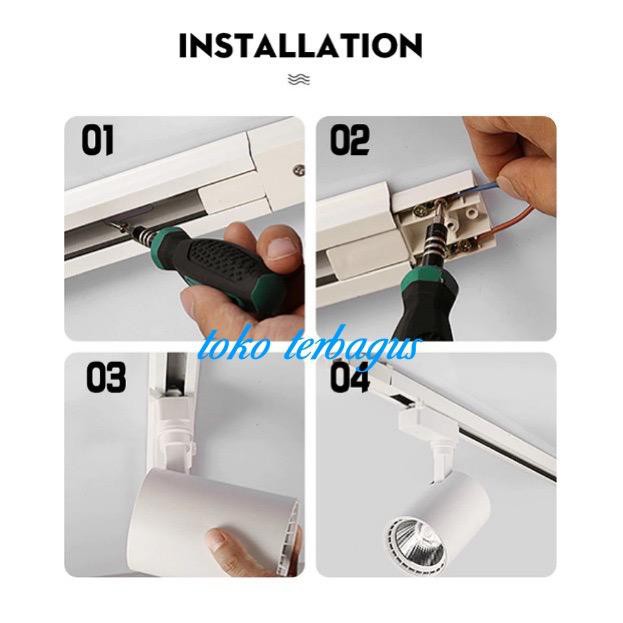 INSTALLATION

01

02

toko terbagus

03

04