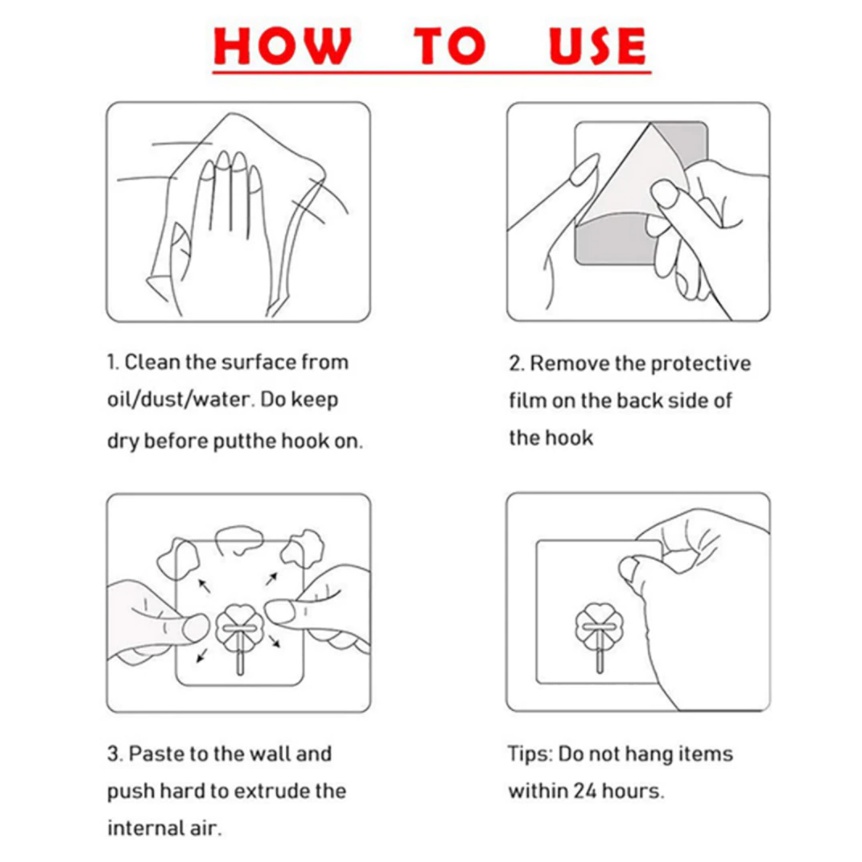 HOW TO USE

1. Clean the surface from oil/dust/water. Do keep dry before putthe hook on.

2. Remove the protective film on the back side of the hook

3. Paste to the wall and push hard to extrude the internal air.

Tips: Do not hang items within 24 hours.