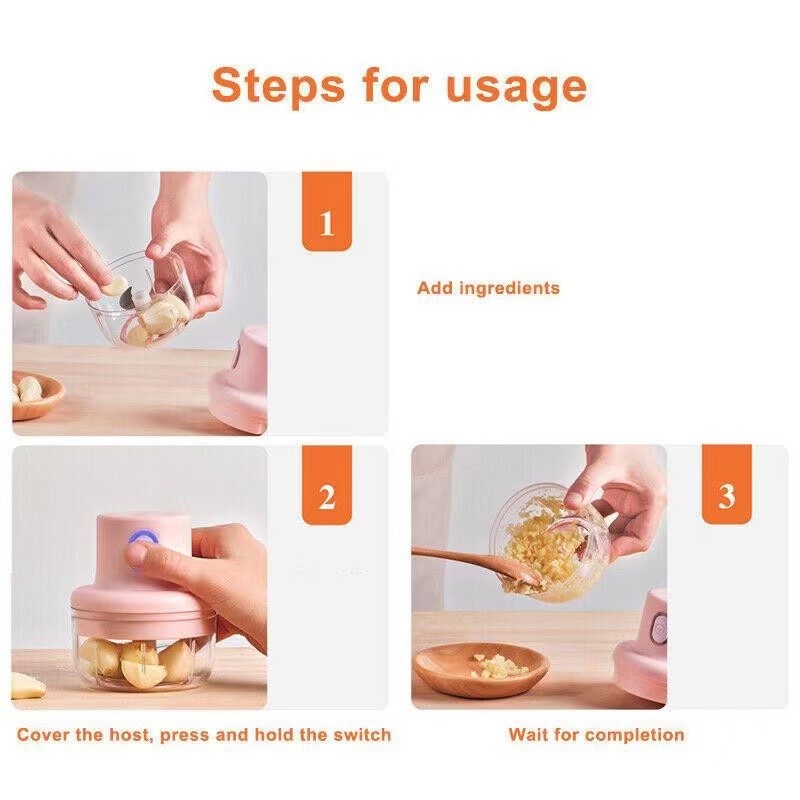 Steps for usage

1

Add ingredients

2

Cover the host, press and hold the switch

3

Wait for completion