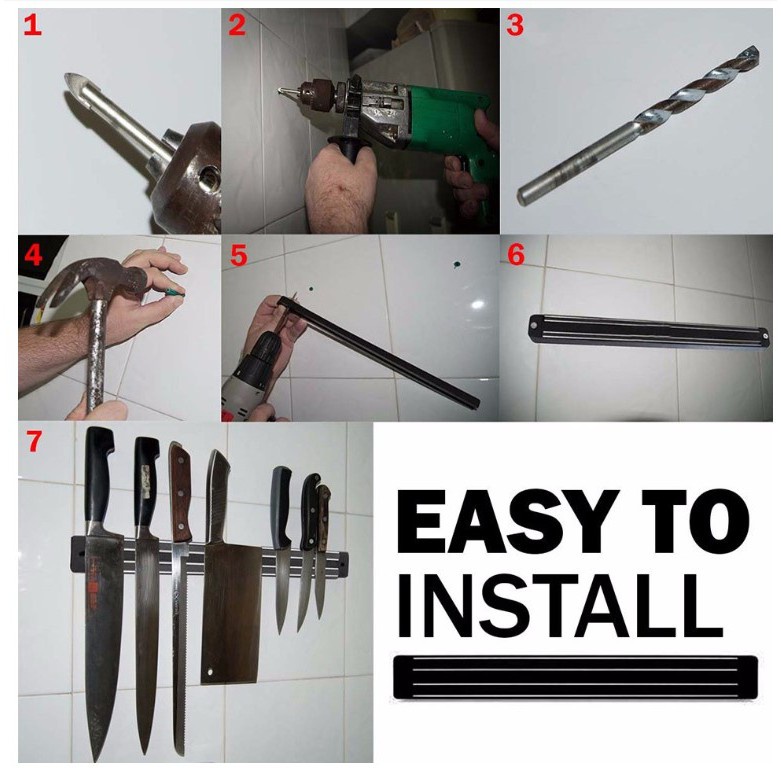 1

2

3

4

5

6

7

EASY TO
INSTALL