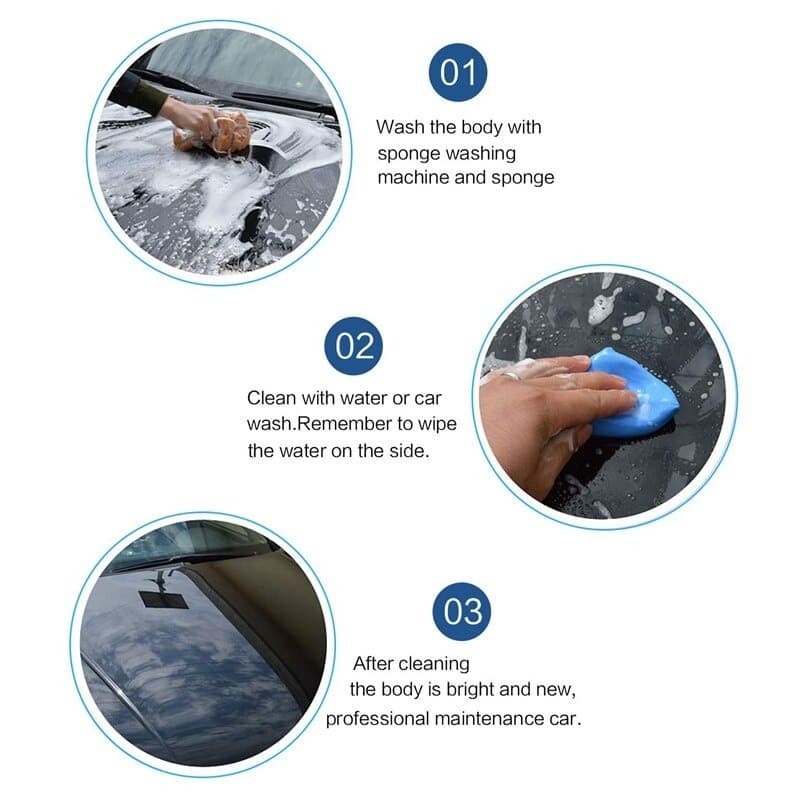 01

Wash the body with sponge washing machine and sponge

02

Clean with water or car wash.Remember to wipe the water on the side.

03

After cleaning the body is bright and new, professional maintenance car.