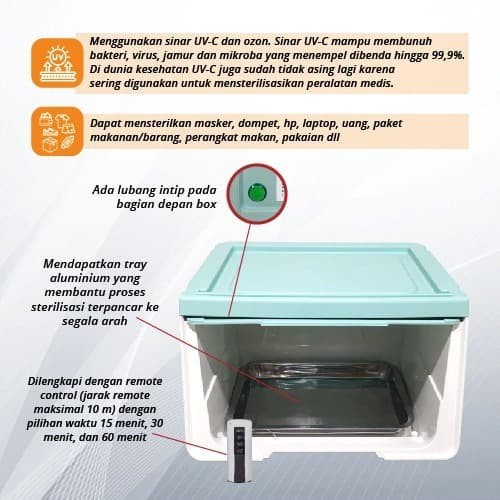 UV

Menggunakan sinar UV-C dan ozon. Sinar UV-C mampu membunuh bakteri, virus, jamur dan mikroba yang menempel dibenda hingga 99,9%. Di dunia kesehatan UV-C juga sudah tidak asing lagi karena sering digunakan untuk mensterilisasikan peralatan medis.

Dapat mensterilkan masker, dompet, hp, laptop, uang, paket makanan/barang, perangkat makan, pakaian dll

Ada lubang intip pada bagian depan box

Mendapatkan tray aluminium yang membantu proses sterilisasi terpancar ke segala arah

Dilengkapi dengan remote control (jarak remote maksimal 10 m) dengan pilihan waktu 15 menit, 30 menit, dan 60 menit