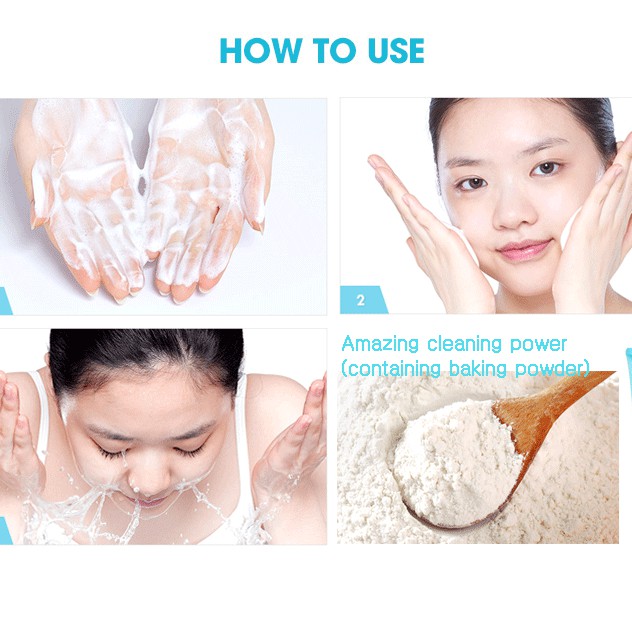 HOW TO USE

2

Amazing cleaning power
(containing baking powder)