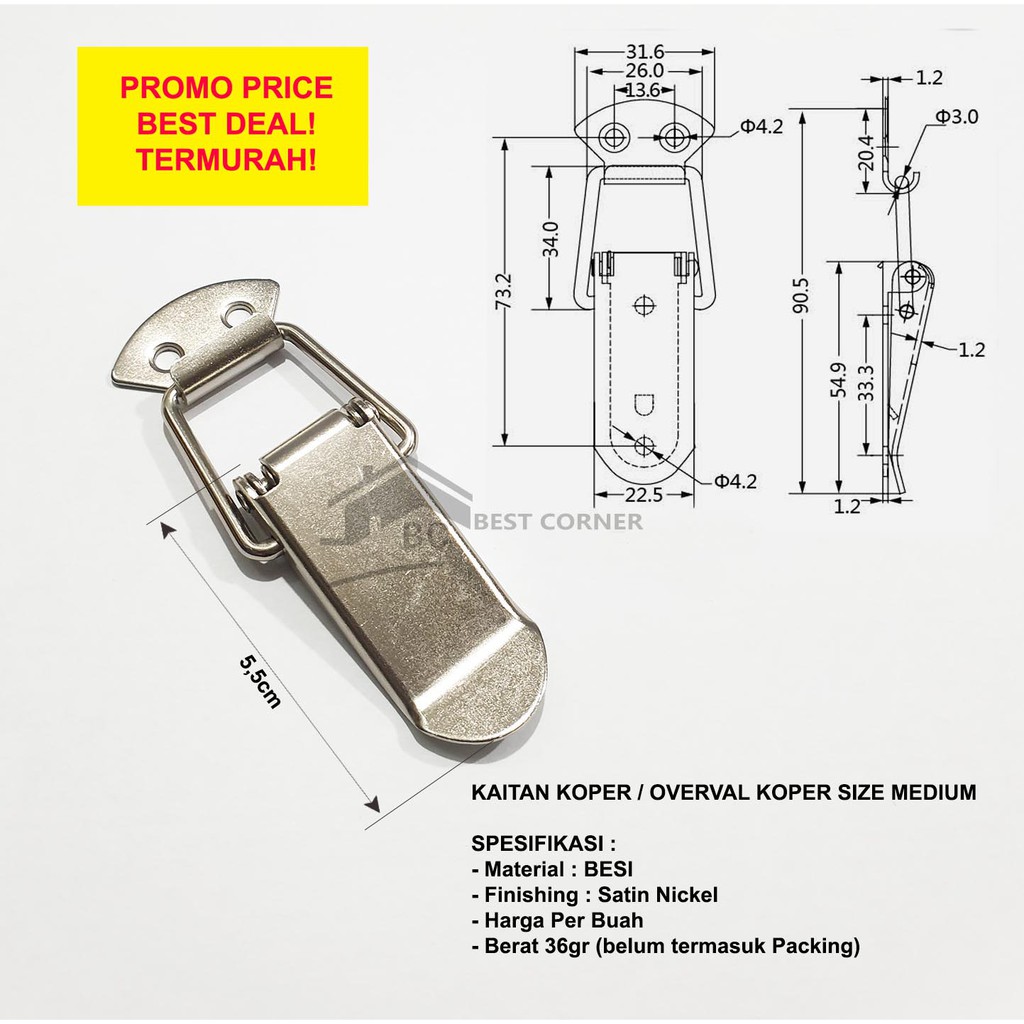 PROMO PRICE
BEST DEAL!
TERMURAH!

31.6
26.0
13.6
Φ4.2
34.0
73.2
Φ4.2
22.5

1.2
Φ3.0
20.4
90.5
54.9
33.3
1.2
1.2

BC BEST CORNER

5,5cm

KAITAN KOPER / OVERVAL KOPER SIZE MEDIUM

SPESIFIKASI :
- Material : BESI
- Finishing : Satin Nickel
- Harga Per Buah
- Berat 36gr (belum termasuk Packing)