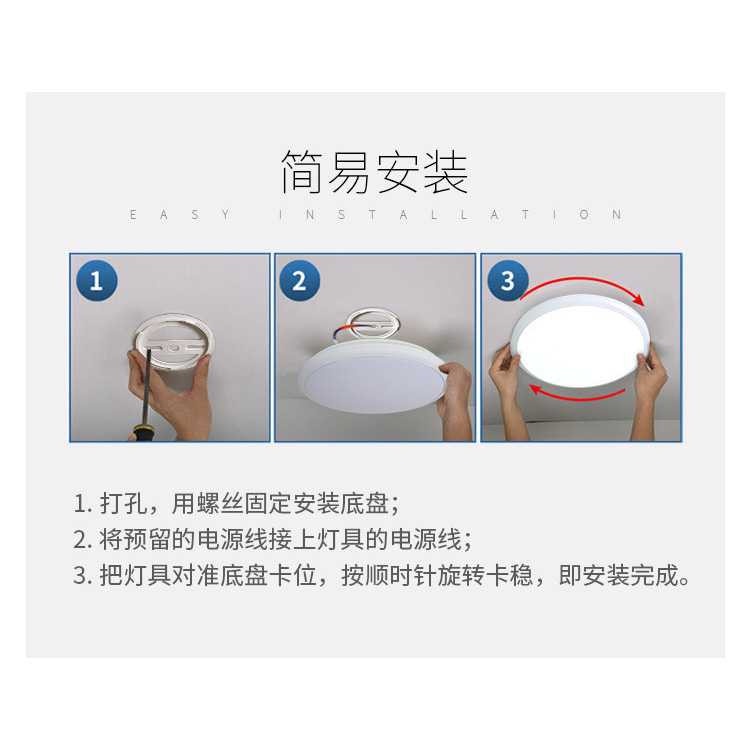 简易安装
EASY INSTALLATION

1

2

3

1. 打孔，用螺丝固定安装底盘；
2. 将预留的电源线接上灯具的电源线；
3. 把灯具对准底盘卡位，按顺时针旋转卡稳，即安装完成。