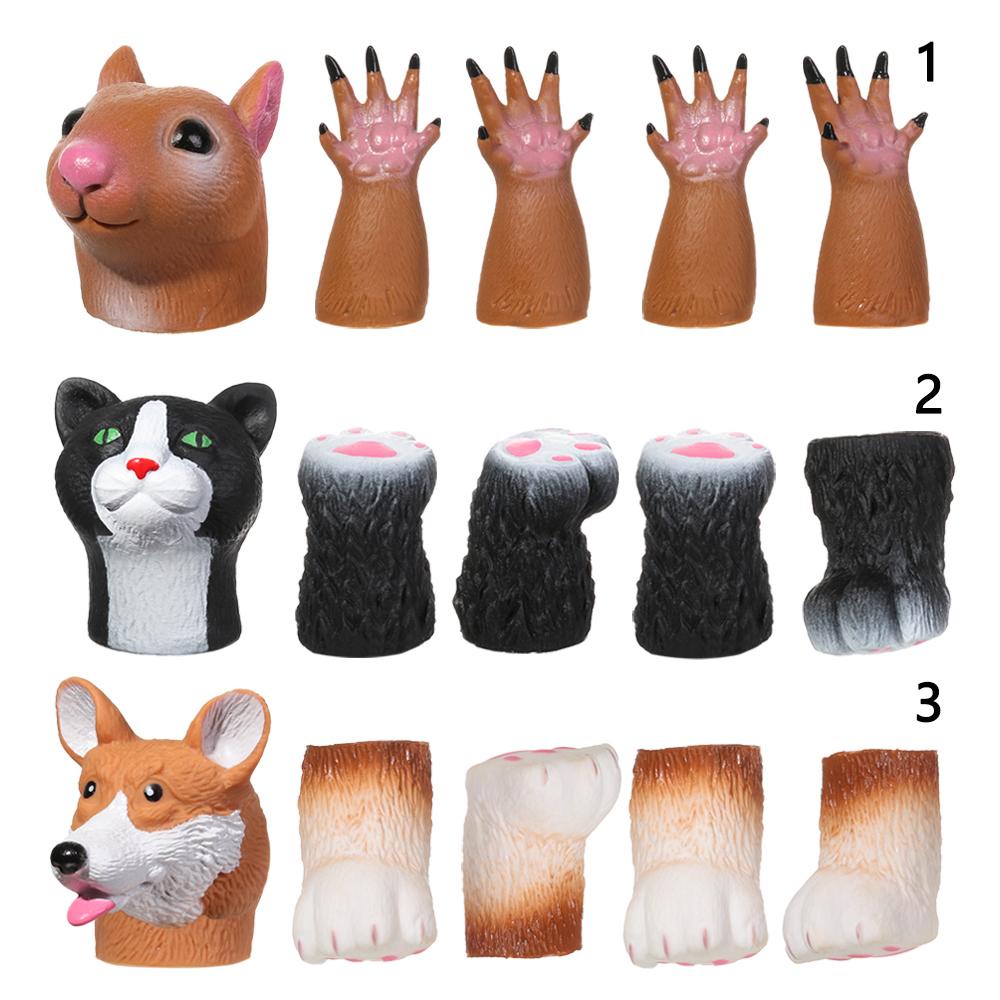 1

2

3