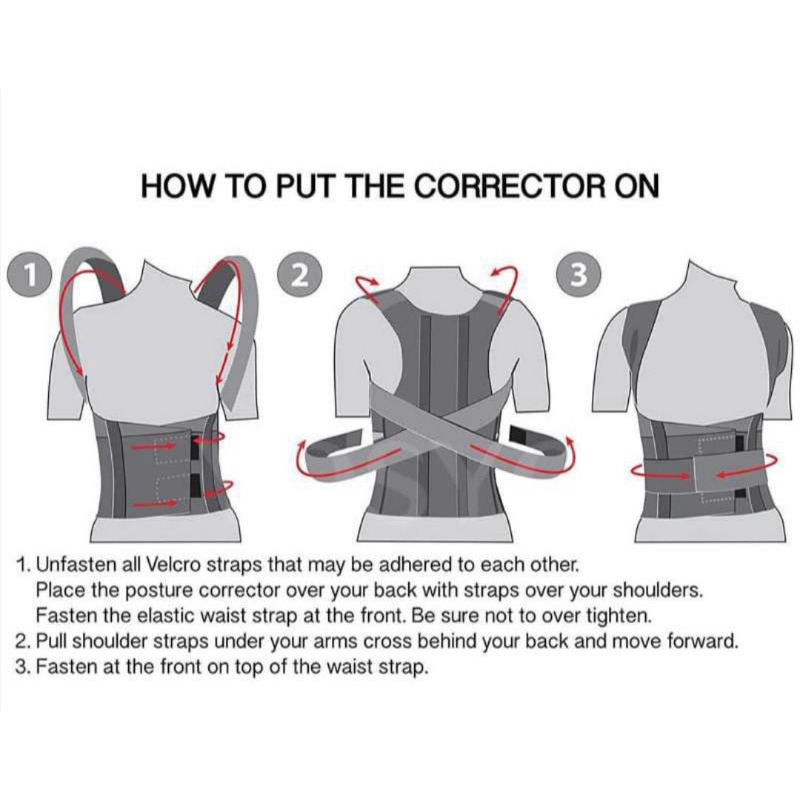 HOW TO PUT THE CORRECTOR ON

1

2

3

1. Unfasten all Velcro straps that may be adhered to each other.
Place the posture corrector over your back with straps over your shoulders.
Fasten the elastic waist strap at the front. Be sure not to over tighten.
2. Pull shoulder straps under your arms cross behind your back and move forward.
3. Fasten at the front on top of the waist strap.