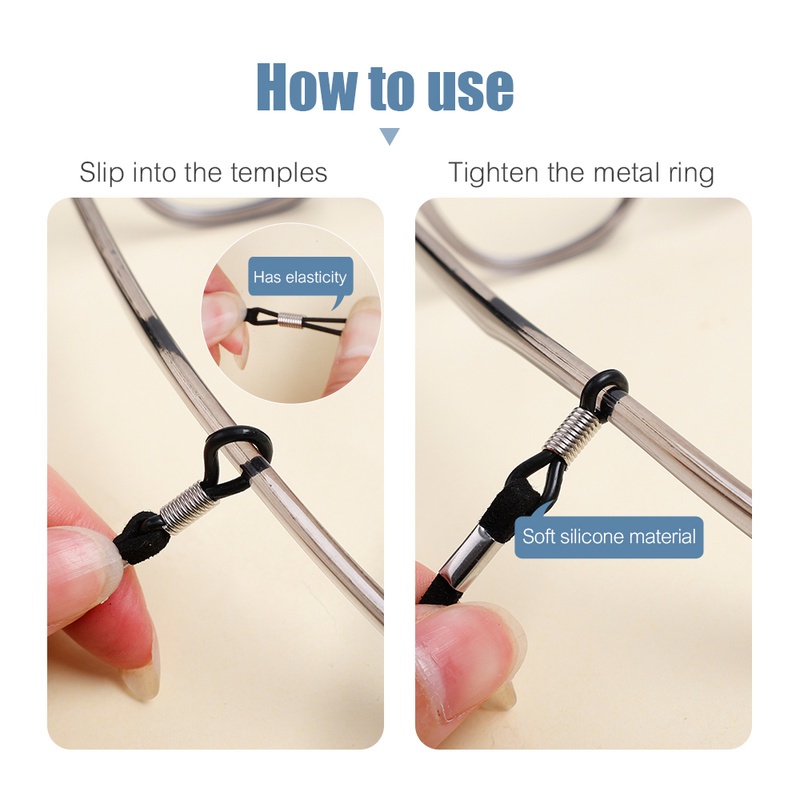 How to use

Slip into the temples

Has elasticity

Tighten the metal ring

Soft silicone material