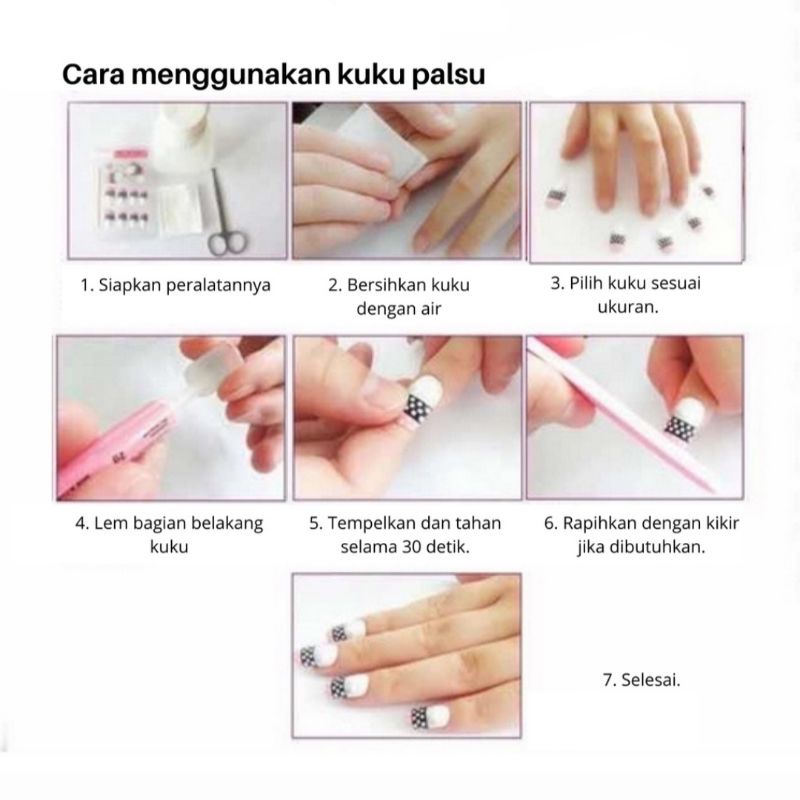 Cara menggunakan kuku palsu

1. Siapkan peralatannya

2. Bersihkan kuku dengan air

3. Pilih kuku sesuai ukuran.

4. Lem bagian belakang kuku

5. Tempelkan dan tahan selama 30 detik.

6. Rapihkan dengan kikir jika dibutuhkan.

7. Selesai.