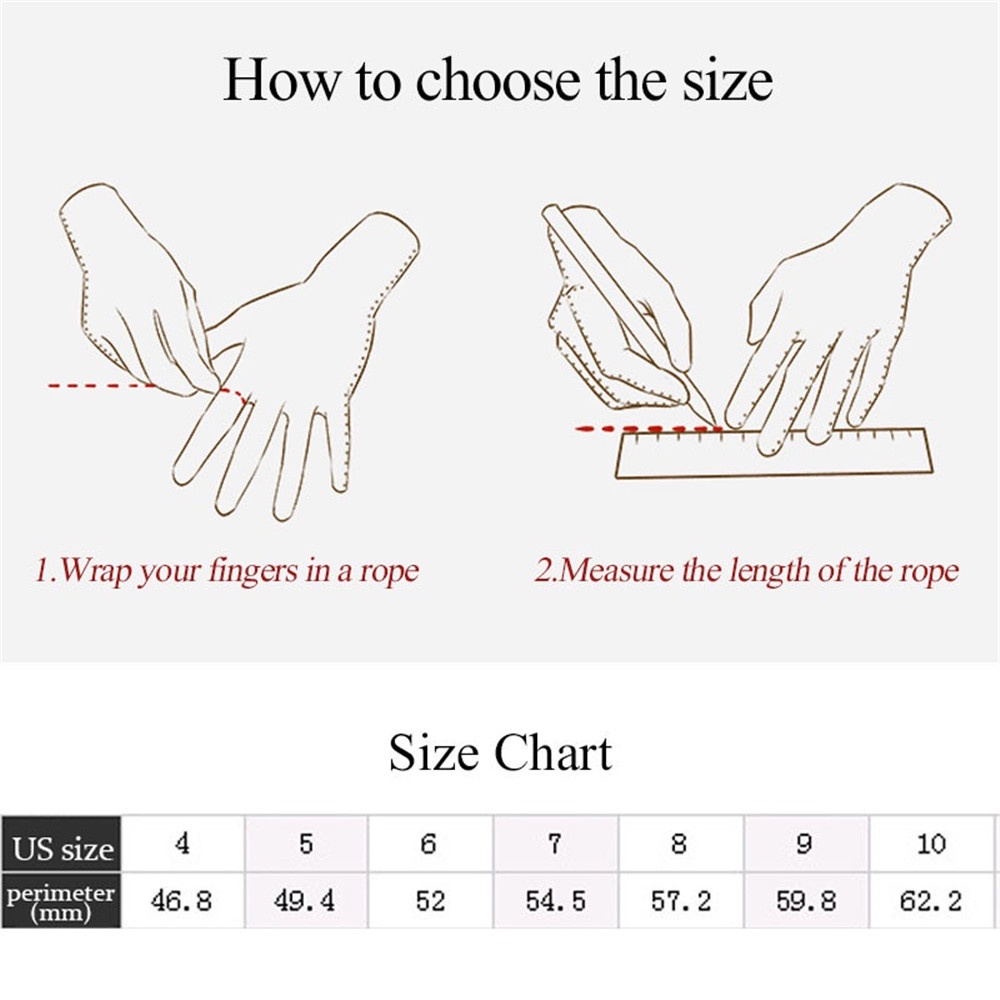 How to choose the size

1.Wrap your fingers in a rope

2.Measure the length of the rope

Size Chart

| US size | 4 | 5 | 6 | 7 | 8 | 9 | 10 |
|---|---|---|---|---|---|---|---|
| perimeter (mm) | 46.8 | 49.4 | 52 | 54.5 | 57.2 | 59.8 | 62.2 |