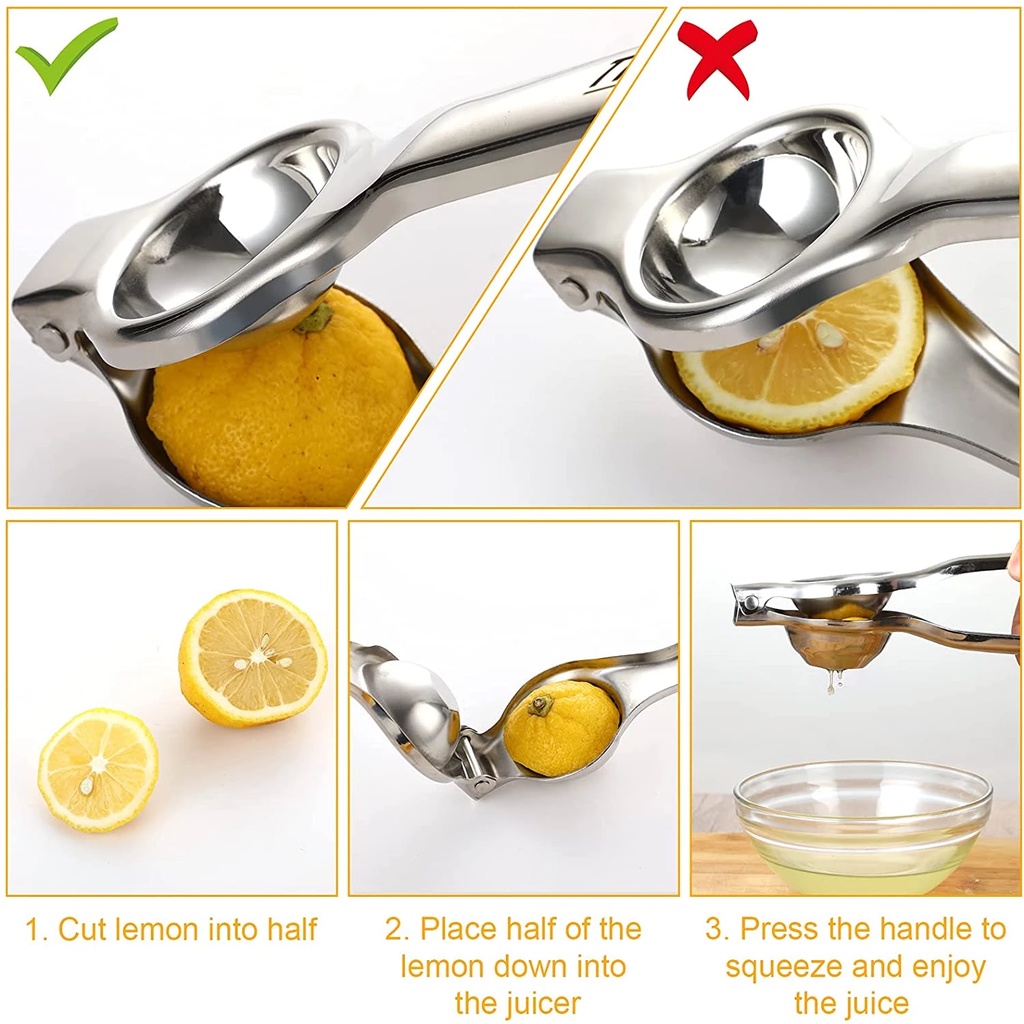 1. Cut lemon into half

2. Place half of the lemon down into the juicer

3. Press the handle to squeeze and enjoy the juice