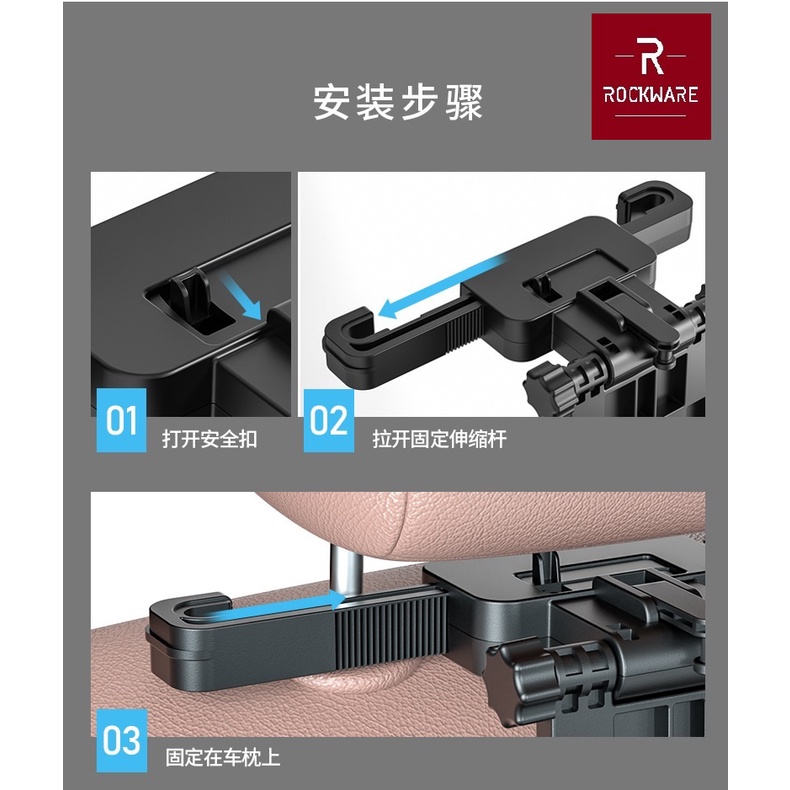 安装步骤

R
ROCKWARE

01
打开安全扣

02
拉开固定伸缩杆

03
固定在车枕上