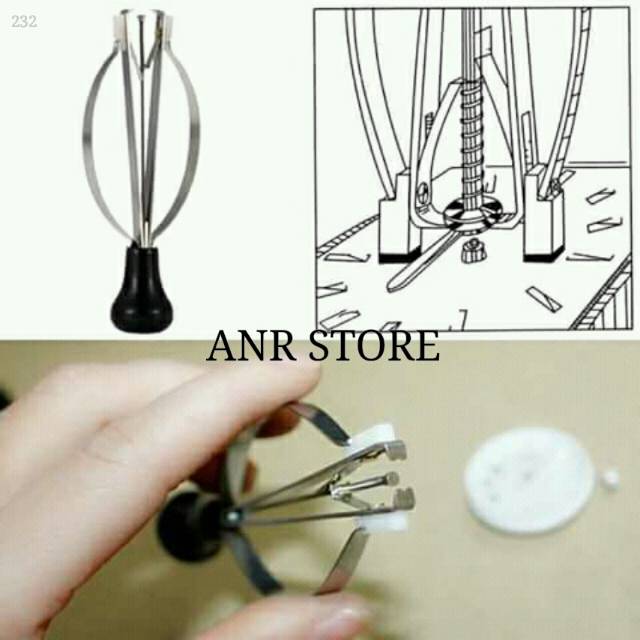 232

ANR STORE