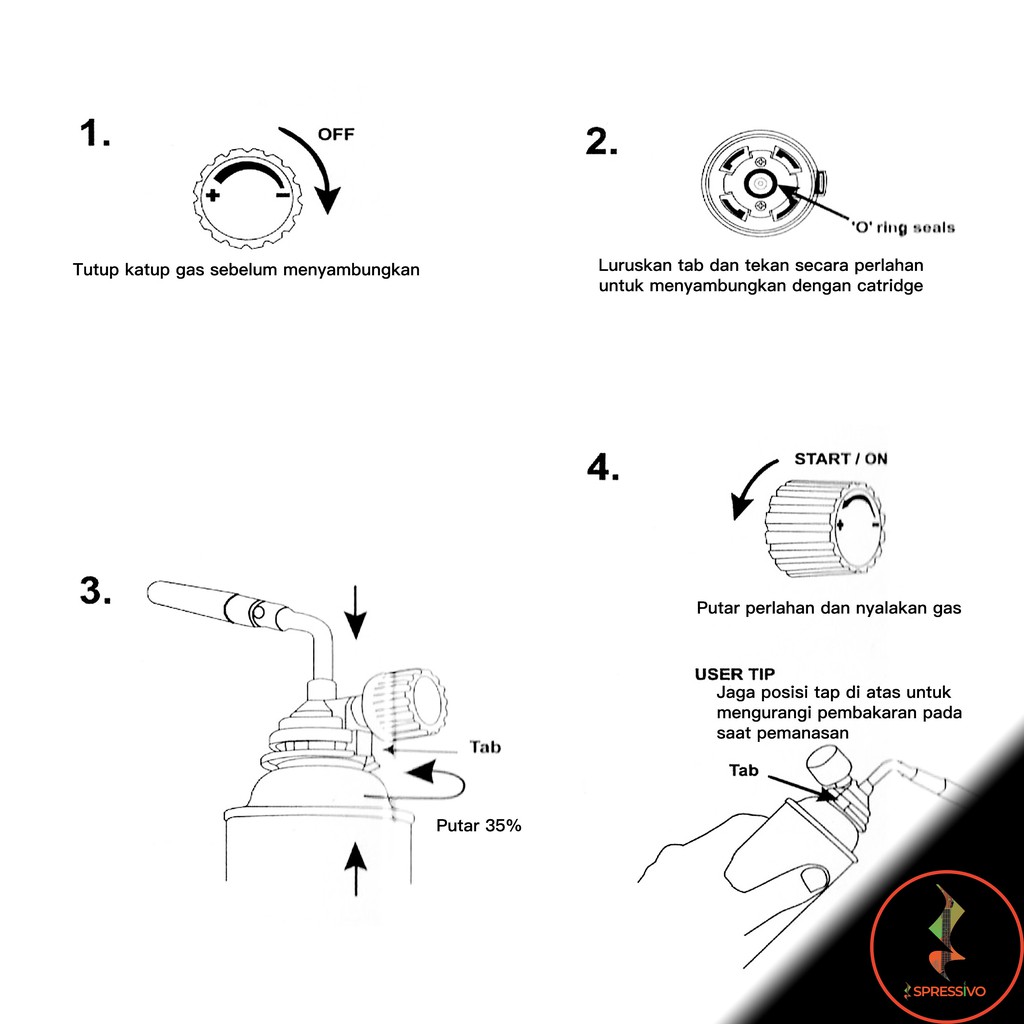 1.

OFF

+ −

Tutup katup gas sebelum menyambungkan

2.

'O' ring seals

Luruskan tab dan tekan secara perlahan untuk menyambungkan dengan catridge

3.

Tab

Putar 35%

4.

START / ON

+ −

Putar perlahan dan nyalakan gas

USER TIP
Jaga posisi tap di atas untuk mengurangi pembakaran pada saat pemanasan

Tab

SPRESSIVO