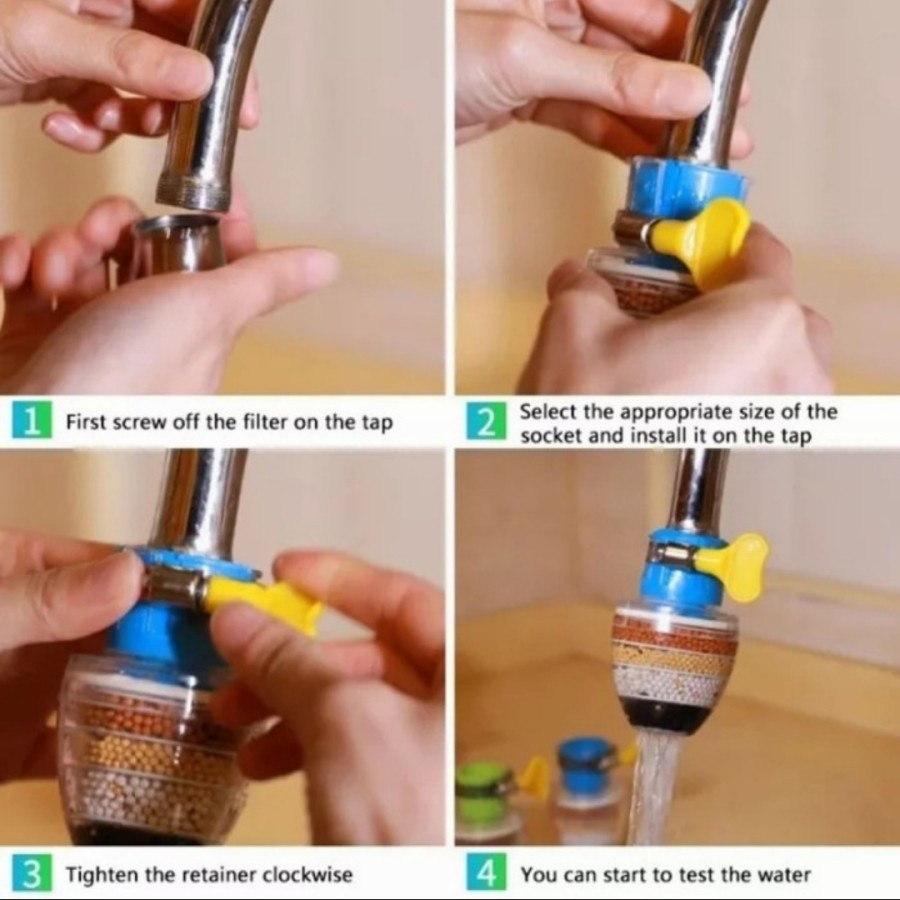 1 First screw off the filter on the tap

2 Select the appropriate size of the socket and install it on the tap

3 Tighten the retainer clockwise

4 You can start to test the water