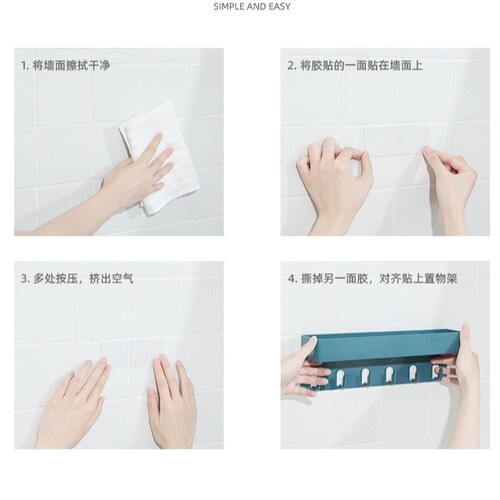 SIMPLE AND EASY

1. 将墙面擦拭干净

2. 将胶贴的一面贴在墙面上

3. 多处按压，挤出空气

4. 撕掉另一面胶，对齐贴上置物架