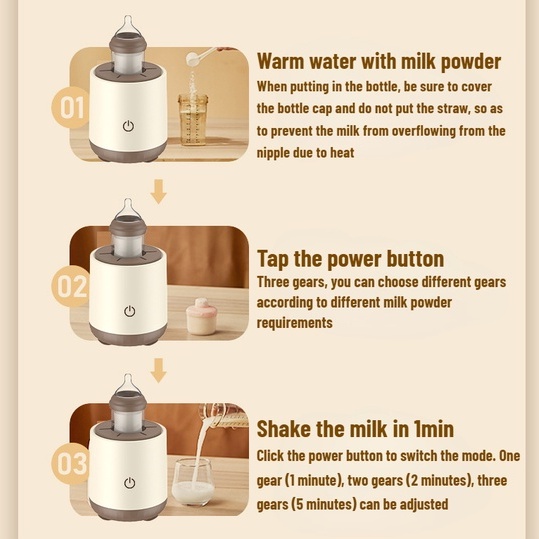 01

Warm water with milk powder
When putting in the bottle, be sure to cover the bottle cap and do not put the straw, so as to prevent the milk from overflowing from the nipple due to heat

02

Tap the power button
Three gears, you can choose different gears according to different milk powder requirements

03

Shake the milk in 1min
Click the power button to switch the mode. One gear (1 minute), two gears (2 minutes), three gears (5 minutes) can be adjusted