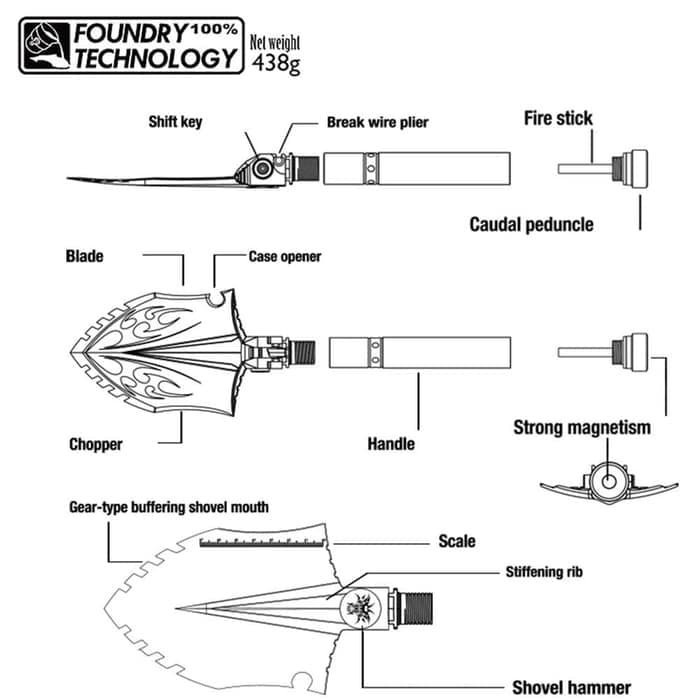 FOUNDRY 100%
TECHNOLOGY

Net weight
438g

Shift key

Break wire plier

Fire stick

Caudal peduncle

Blade

Case opener

Chopper

Handle

Strong magnetism

Gear-type buffering shovel mouth

Scale

Stiffening rib

Shovel hammer