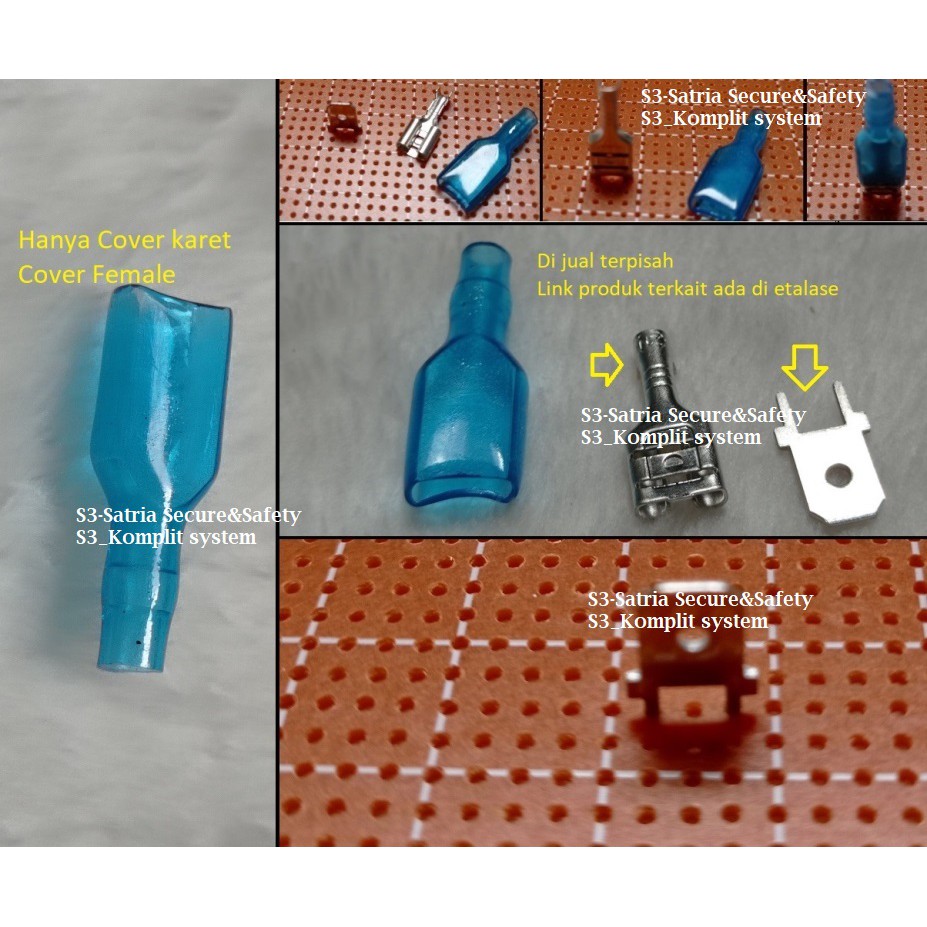 Hanya Cover karet
Cover Female

S3-Satria Secure&Safety
S3_Komplit system

S3-Satria Secure&Safety
S3_Komplit system

Di jual terpisah
Link produk terkait ada di etalase

S3-Satria Secure&Safety
S3_Komplit system

S3-Satria Secure&Safety
S3_Komplit system