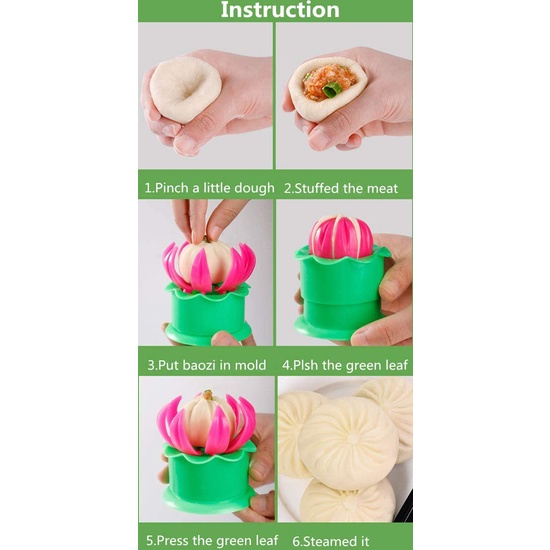 Instruction

1.Pinch a little dough

2.Stuffed the meat

3.Put baozi in mold

4.Plsh the green leaf

5.Press the green leaf

6.Steamed it