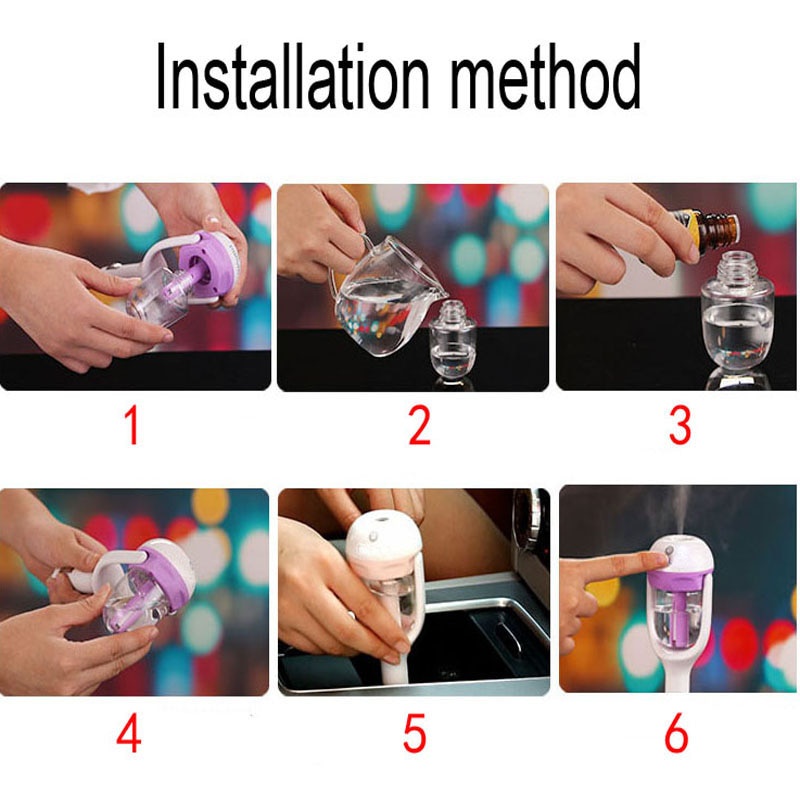 Installation method

1

2

3

4

5

6