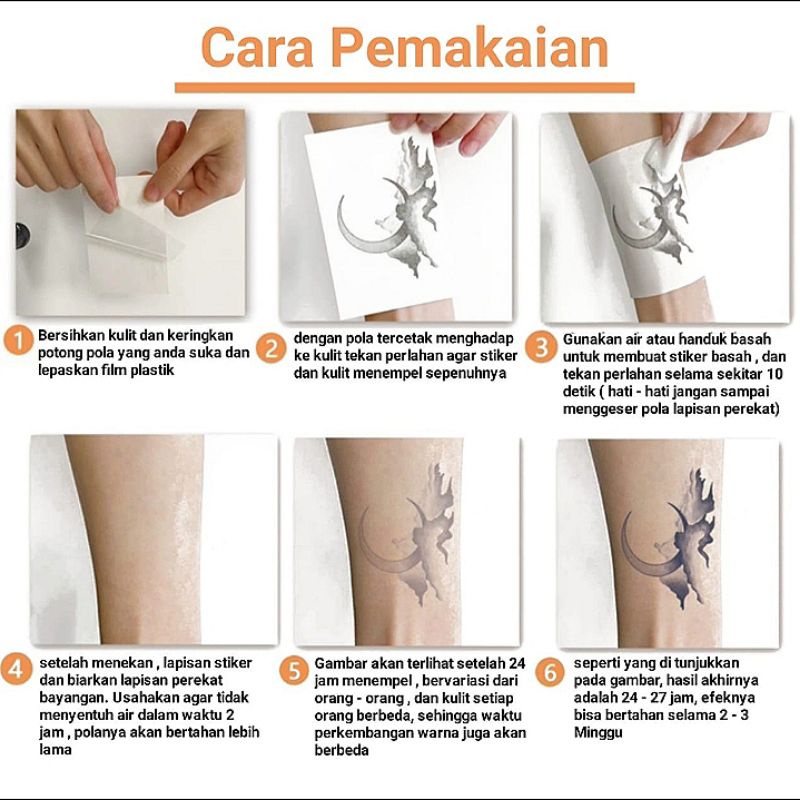 Cara Pemakaian

1 Bersihkan kulit dan keringkan potong pola yang anda suka dan lepaskan film plastik

2 dengan pola tercetak menghadap ke kulit tekan perlahan agar stiker dan kulit menempel sepenuhnya

3 Gunakan air atau handuk basah untuk membuat stiker basah , dan tekan perlahan selama sekitar 10 detik ( hati - hati jangan sampai menggeser pola lapisan perekat)

4 setelah menekan , lapisan stiker dan biarkan lapisan perekat bayangan. Usahakan agar tidak menyentuh air dalam waktu 2 jam , polanya akan bertahan lebih lama

5 Gambar akan terlihat setelah 24 jam menempel , bervariasi dari orang - orang , dan kulit setiap orang berbeda, sehingga waktu perkembangan warna juga akan berbeda

6 seperti yang di tunjukkan pada gambar, hasil akhirnya adalah 24 - 27 jam, efeknya bisa bertahan selama 2 - 3 Minggu