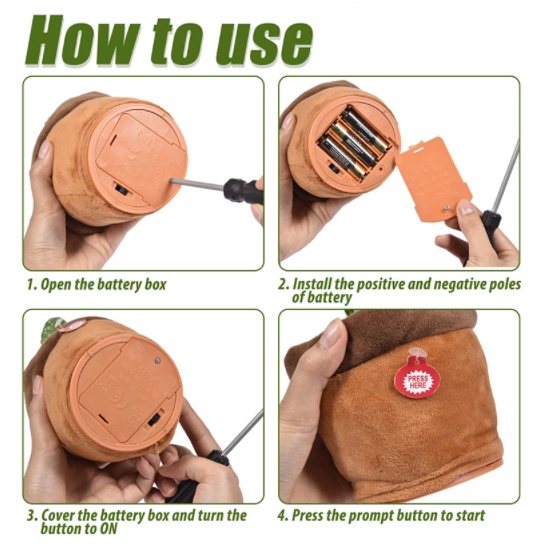 How to use

1. Open the battery box

2. Install the positive and negative poles of battery

3. Cover the battery box and turn the button to ON

PRESS HERE

4. Press the prompt button to start