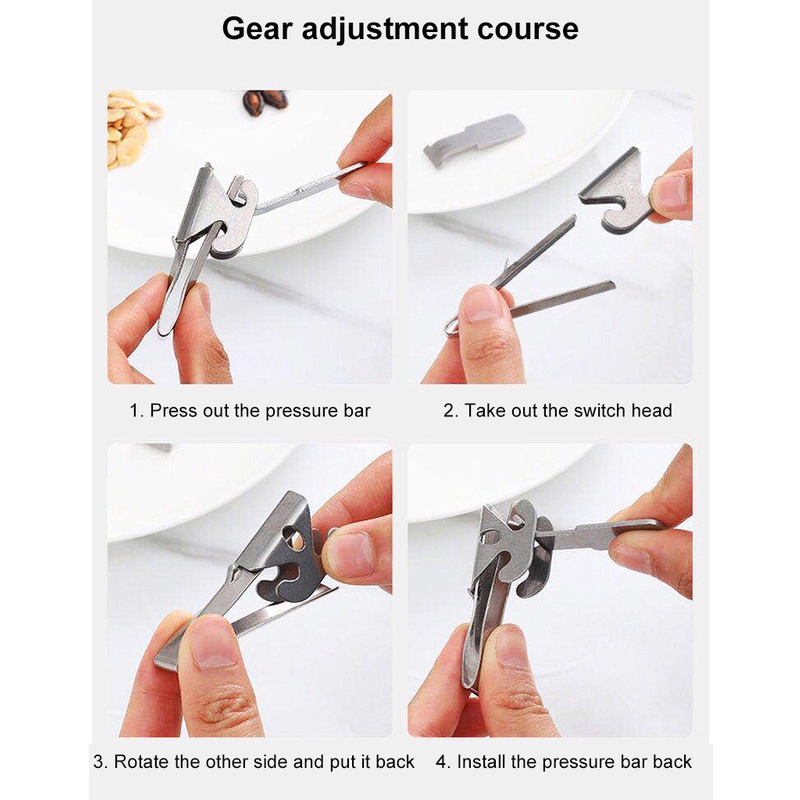 Gear adjustment course

1. Press out the pressure bar

2. Take out the switch head

3. Rotate the other side and put it back

4. Install the pressure bar back