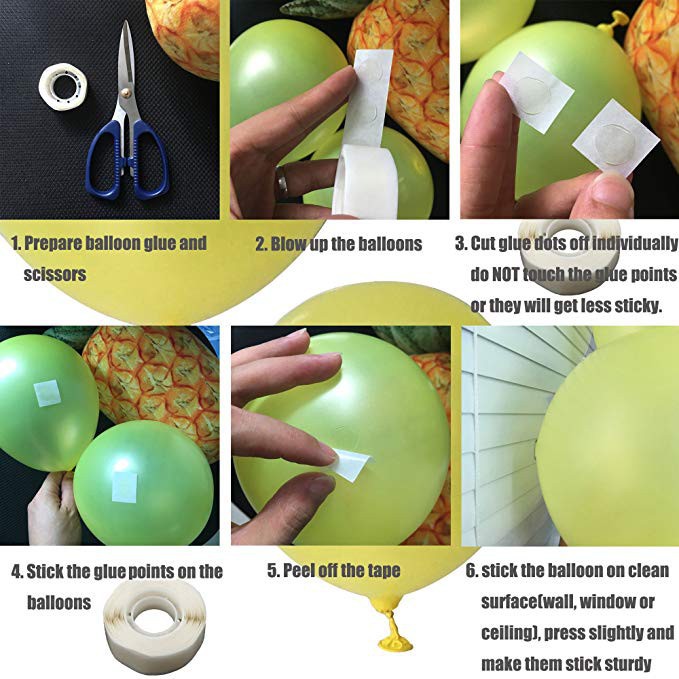 1. Prepare balloon glue and scissors

2. Blow up the balloons

3. Cut glue dots off individually do NOT touch the glue points or they will get less sticky.

4. Stick the glue points on the balloons

5. Peel off the tape

6. stick the balloon on clean surface(wall, window or ceiling), press slightly and make them stick sturdy