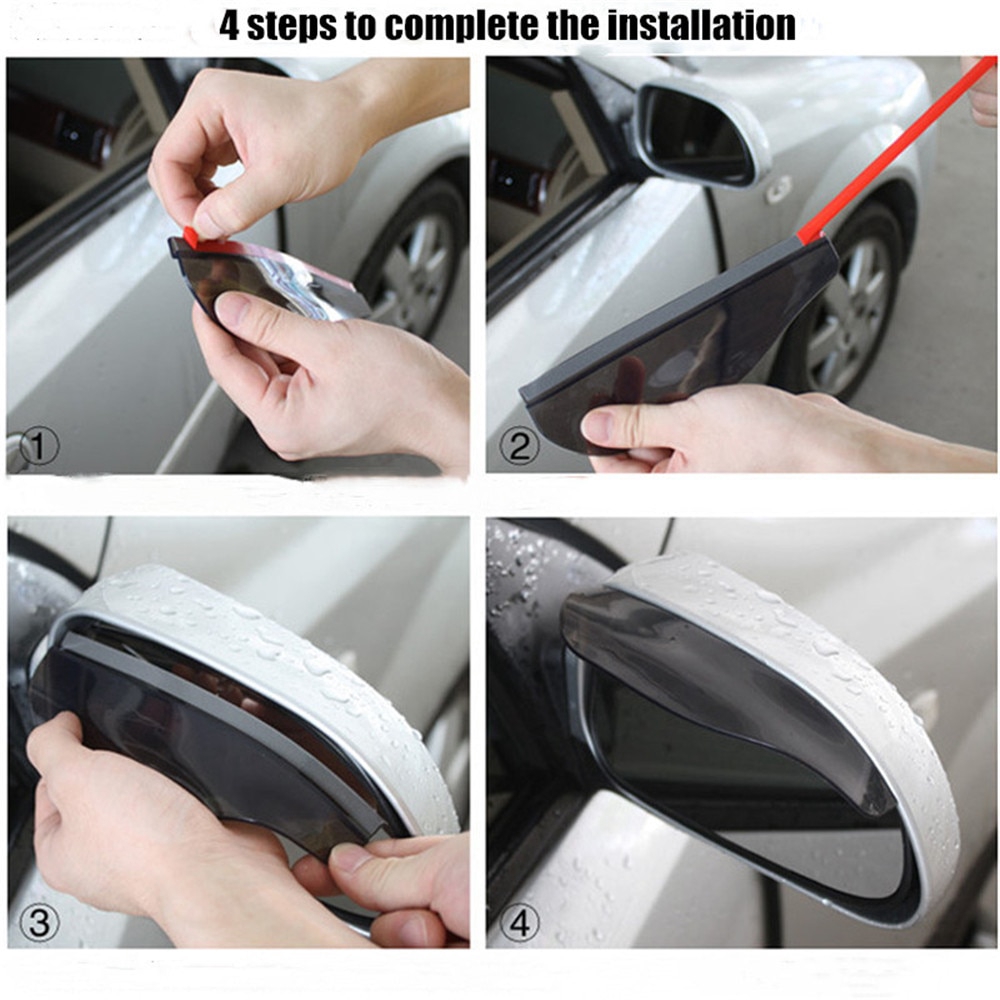 4 steps to complete the installation

①

②

③

④