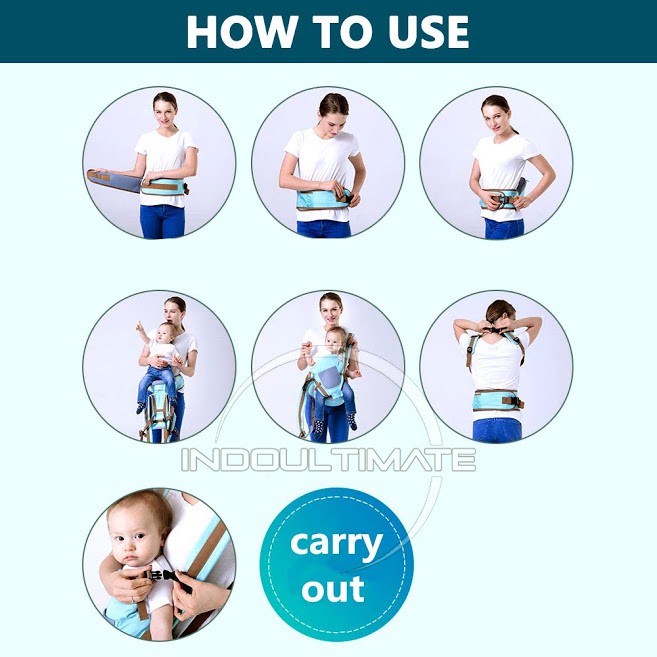 HOW TO USE

INDOULTIMATE

carry out