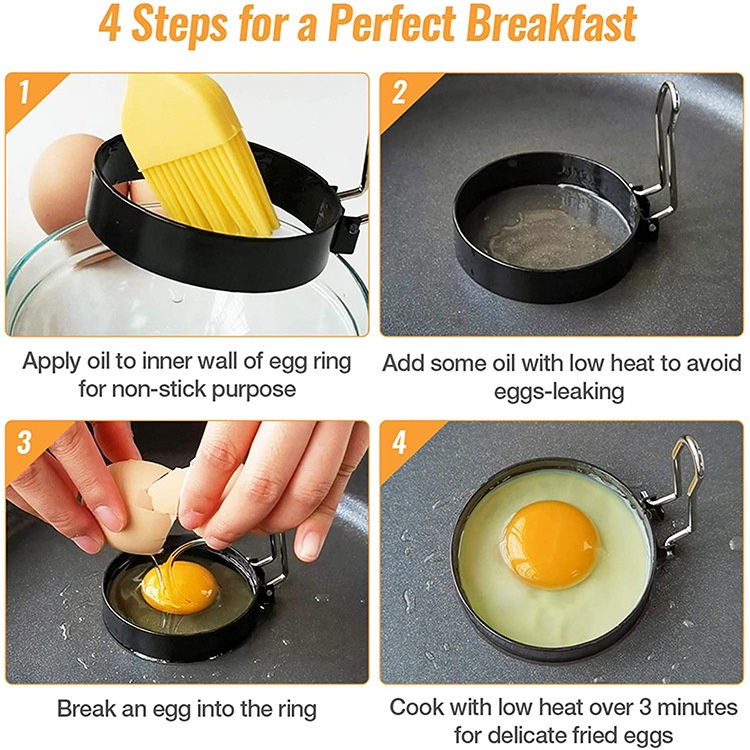 4 Steps for a Perfect Breakfast

1

Apply oil to inner wall of egg ring for non-stick purpose

2

Add some oil with low heat to avoid eggs-leaking

3

Break an egg into the ring

4

Cook with low heat over 3 minutes for delicate fried eggs