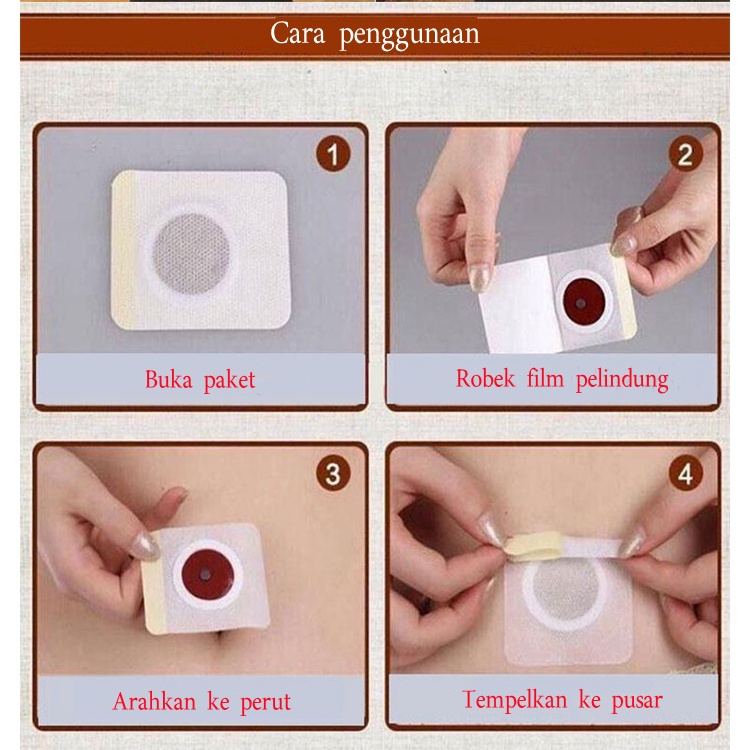 Cara penggunaan

1

Buka paket

2

Robek film pelindung

3

Arahkan ke perut

4

Tempelkan ke pusar