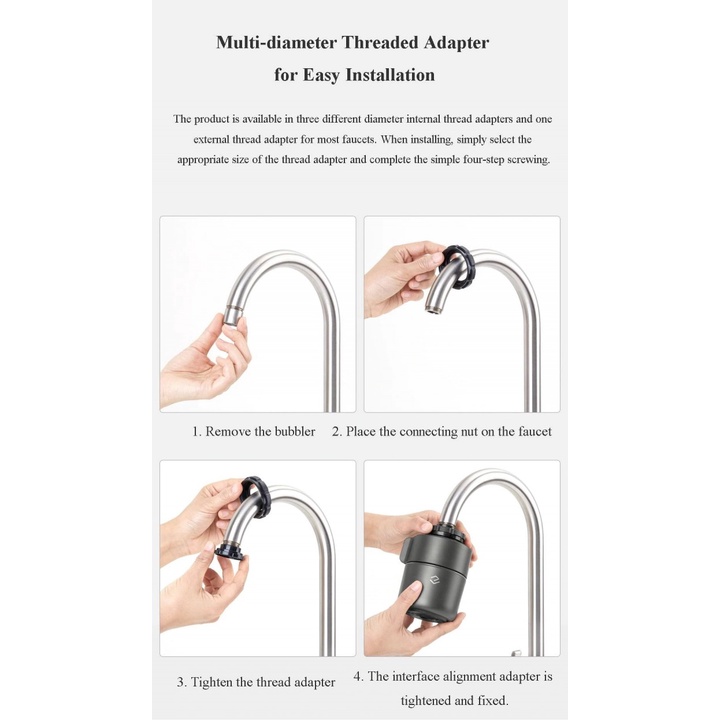 Multi-diameter Threaded Adapter for Easy Installation

The product is available in three different diameter internal thread adapters and one external thread adapter for most faucets. When installing, simply select the appropriate size of the thread adapter and complete the simple four-step screwing.

1. Remove the bubbler

2. Place the connecting nut on the faucet

3. Tighten the thread adapter

4. The interface alignment adapter is tightened and fixed.