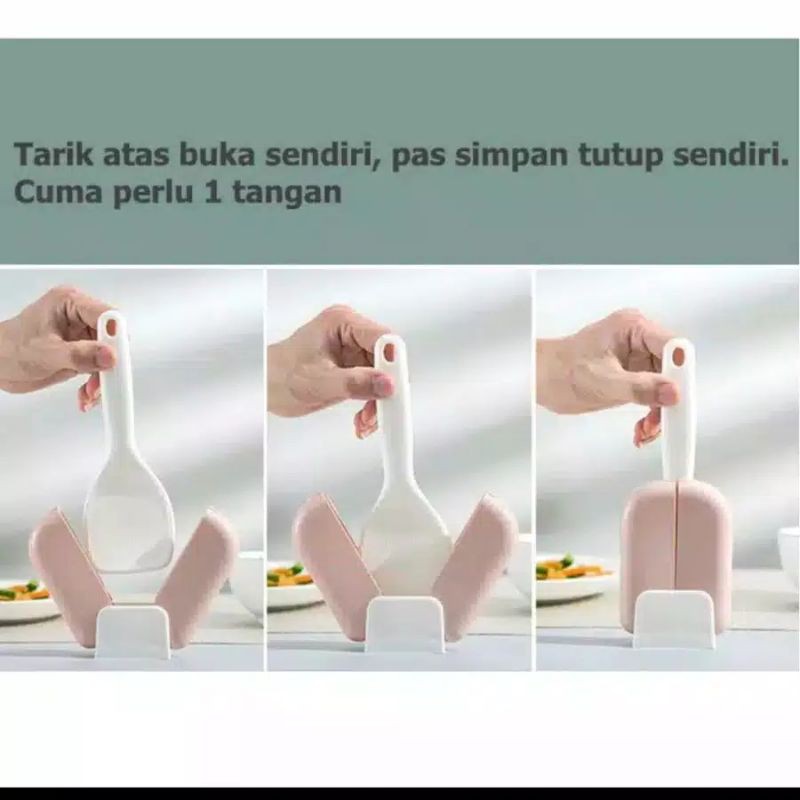 Tarik atas buka sendiri, pas simpan tutup sendiri. Cuma perlu 1 tangan