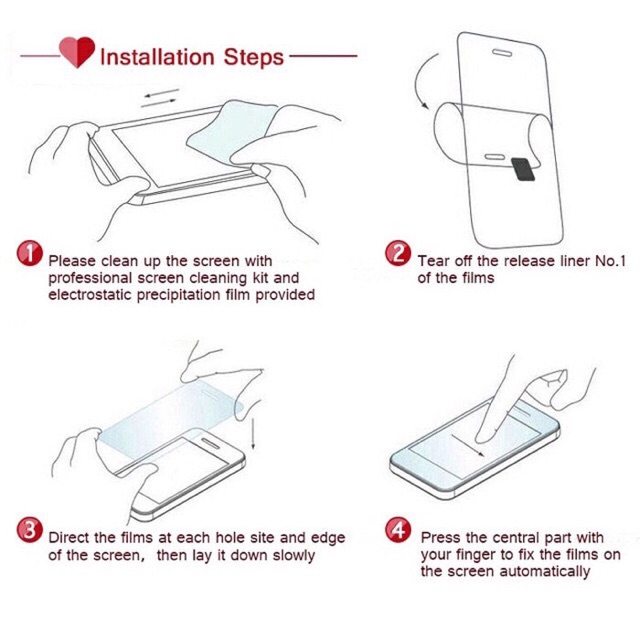 Installation Steps

1 Please clean up the screen with professional screen cleaning kit and electrostatic precipitation film provided

2 Tear off the release liner No.1 of the films

3 Direct the films at each hole site and edge of the screen, then lay it down slowly

4 Press the central part with your finger to fix the films on the screen automatically