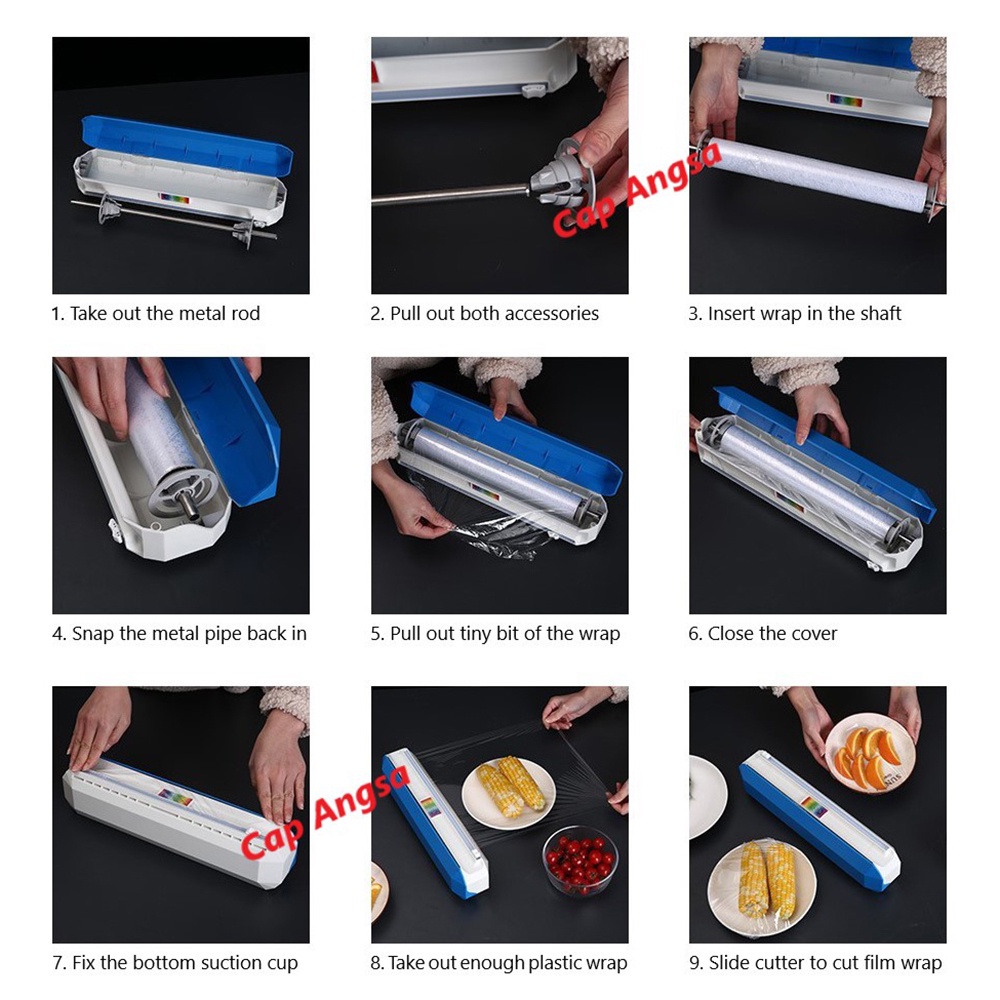 Cap Angsa

1. Take out the metal rod

2. Pull out both accessories

3. Insert wrap in the shaft

4. Snap the metal pipe back in

5. Pull out tiny bit of the wrap

6. Close the cover

Cap Angsa

7. Fix the bottom suction cup

8. Take out enough plastic wrap

9. Slide cutter to cut film wrap