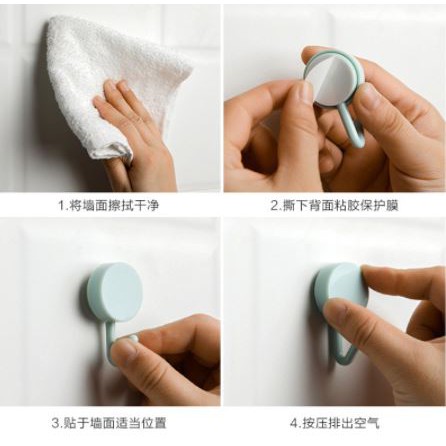 1.将墙面擦拭干净

2.撕下背面粘胶保护膜

3.贴于墙面适当位置

4.按压排出空气