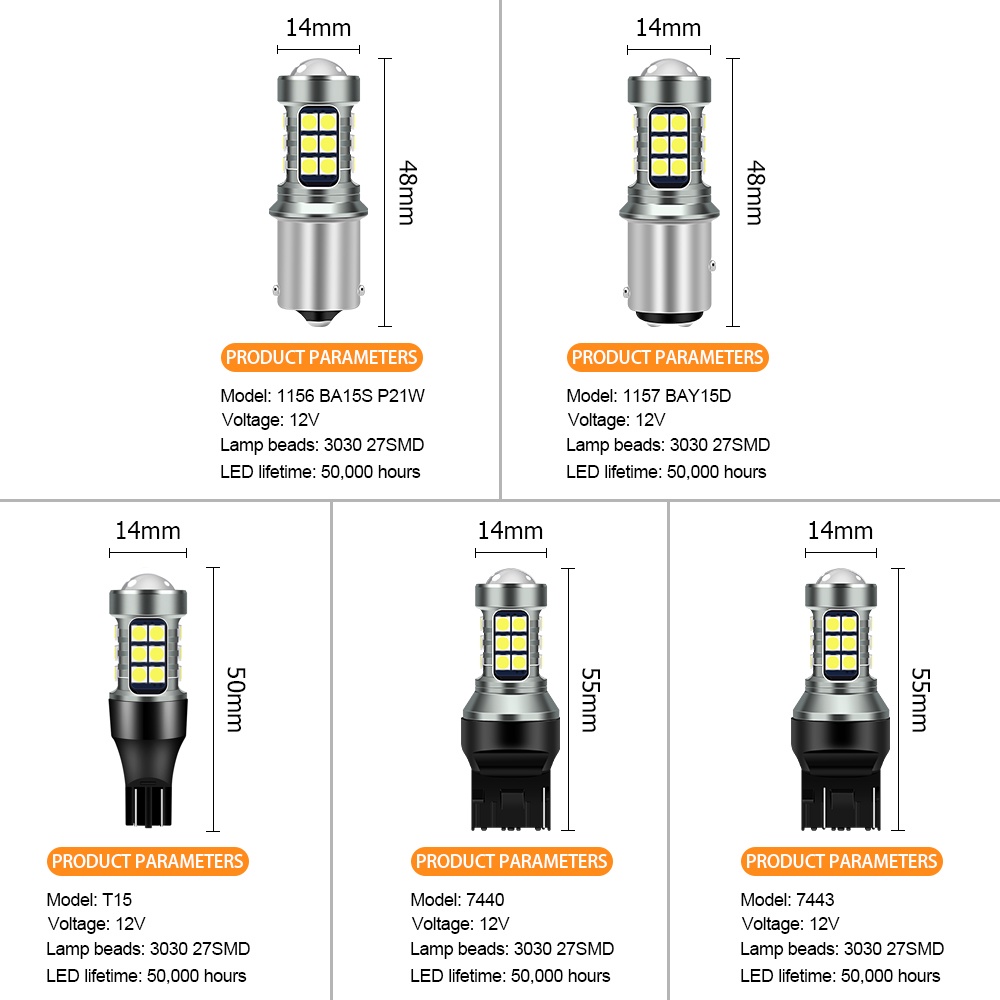 14mm

48mm

PRODUCT PARAMETERS

Model: 1156 BA15S P21W
Voltage: 12V
Lamp beads: 3030 27SMD
LED lifetime: 50,000 hours

14mm

48mm

PRODUCT PARAMETERS

Model: 1157 BAY15D
Voltage: 12V
Lamp beads: 3030 27SMD
LED lifetime: 50,000 hours

14mm

50mm

PRODUCT PARAMETERS

Model: T15
Voltage: 12V
Lamp beads: 3030 27SMD
LED lifetime: 50,000 hours

14mm

55mm

PRODUCT PARAMETERS

Model: 7440
Voltage: 12V
Lamp beads: 3030 27SMD
LED lifetime: 50,000 hours

14mm

55mm

PRODUCT PARAMETERS

Model: 7443
Voltage: 12V
Lamp beads: 3030 27SMD
LED lifetime: 50,000 hours