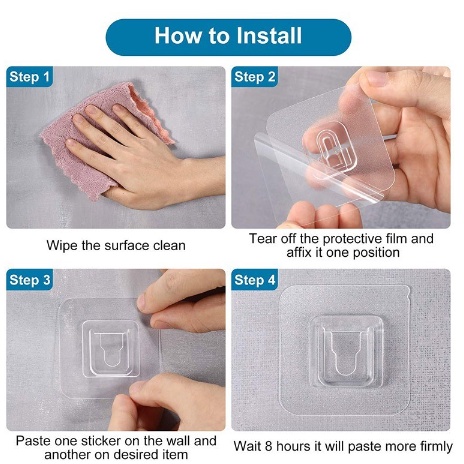 How to Install

Step 1

Wipe the surface clean

Step 2

Tear off the protective film and affix it one position

Step 3

Paste one sticker on the wall and another on desired item

Step 4

Wait 8 hours it will paste more firmly