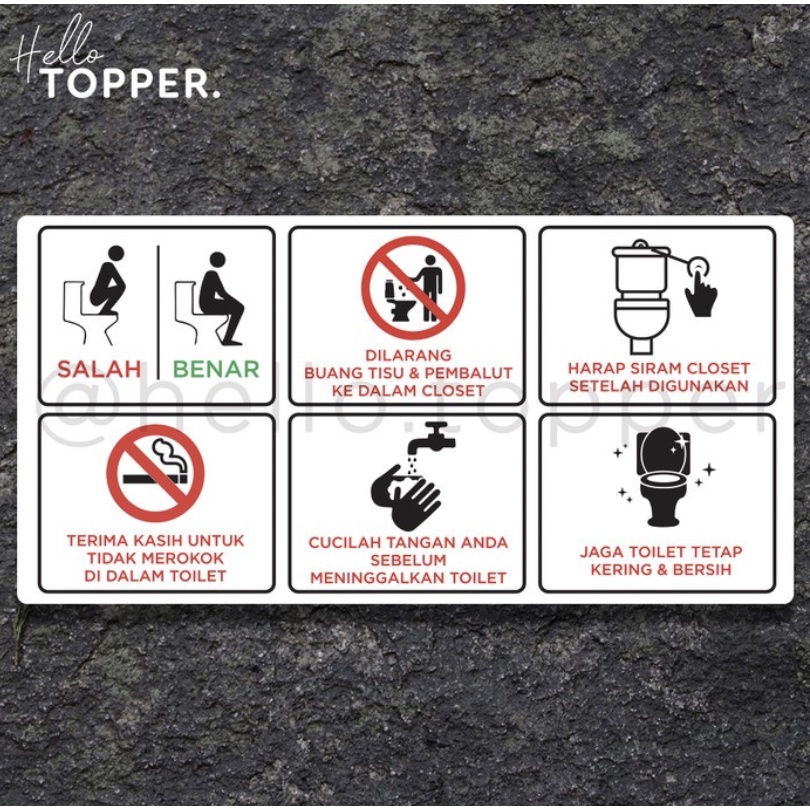 Hello TOPPER.

SALAH BENAR

DILARANG BUANG TISU & PEMBALUT KE DALAM CLOSET

HARAP SIRAM CLOSET SETELAH DIGUNAKAN

@hello.topper

TERIMA KASIH UNTUK TIDAK MEROKOK DI DALAM TOILET

CUCILAH TANGAN ANDA SEBELUM MENINGGALKAN TOILET

JAGA TOILET TETAP KERING & BERSIH