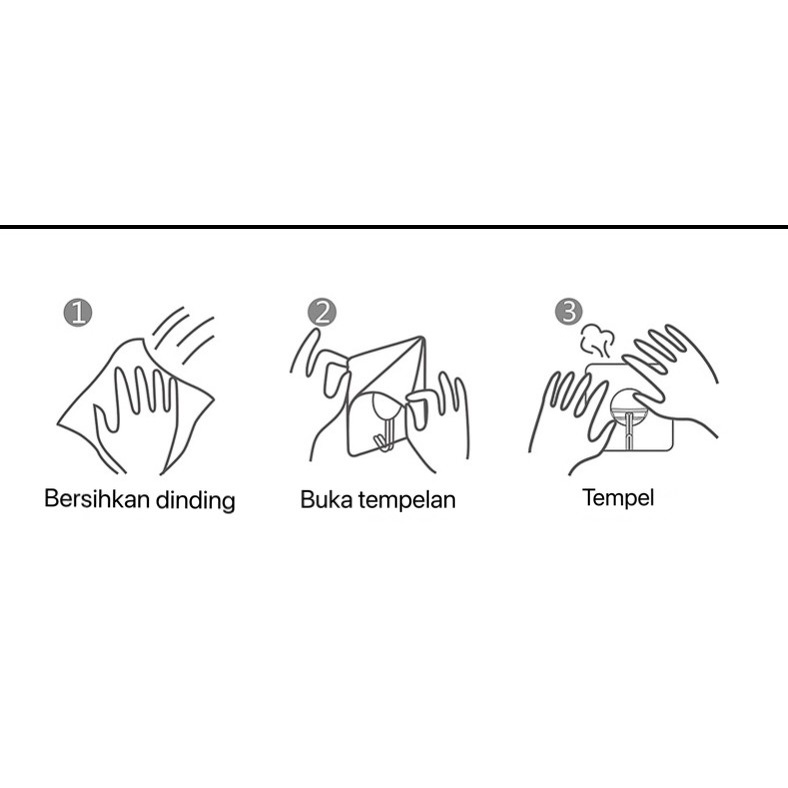 1
Bersihkan dinding

2
Buka tempelan

3
Tempel