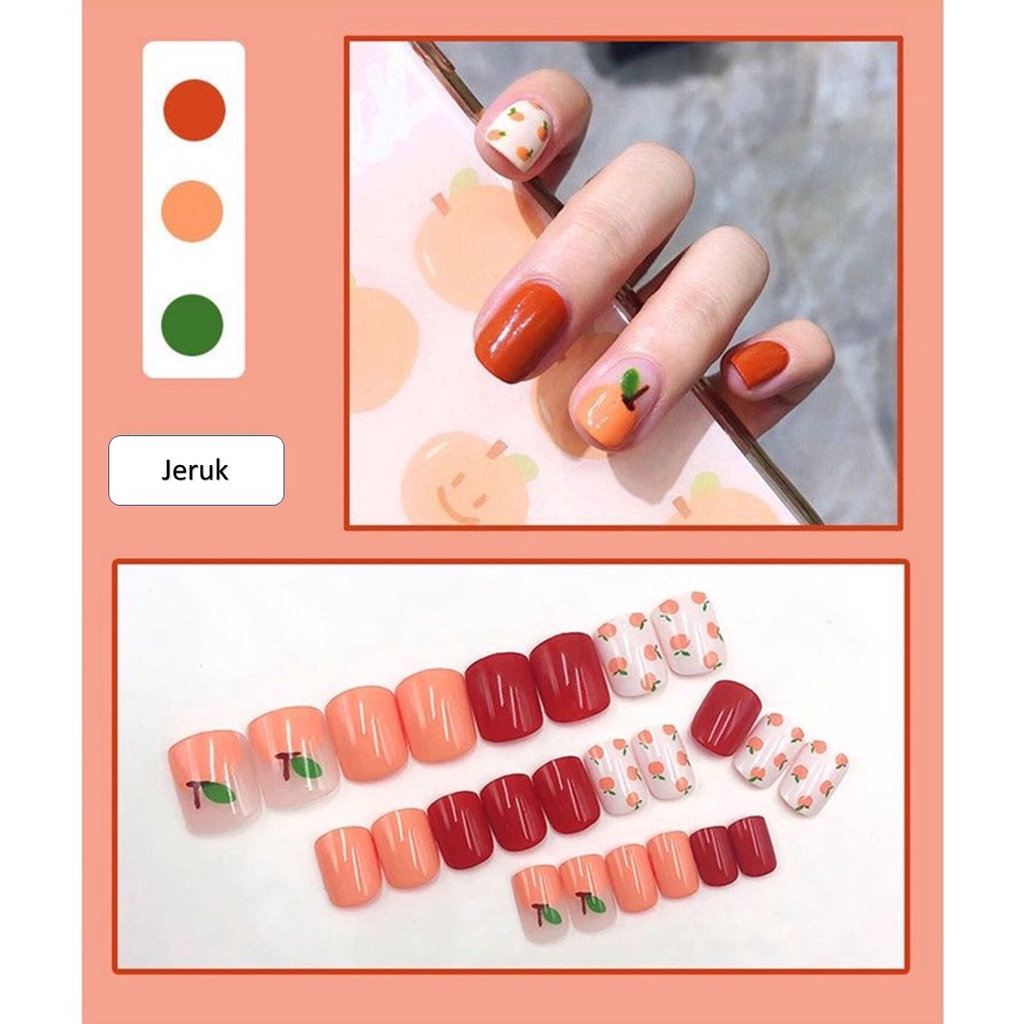 Jeruk