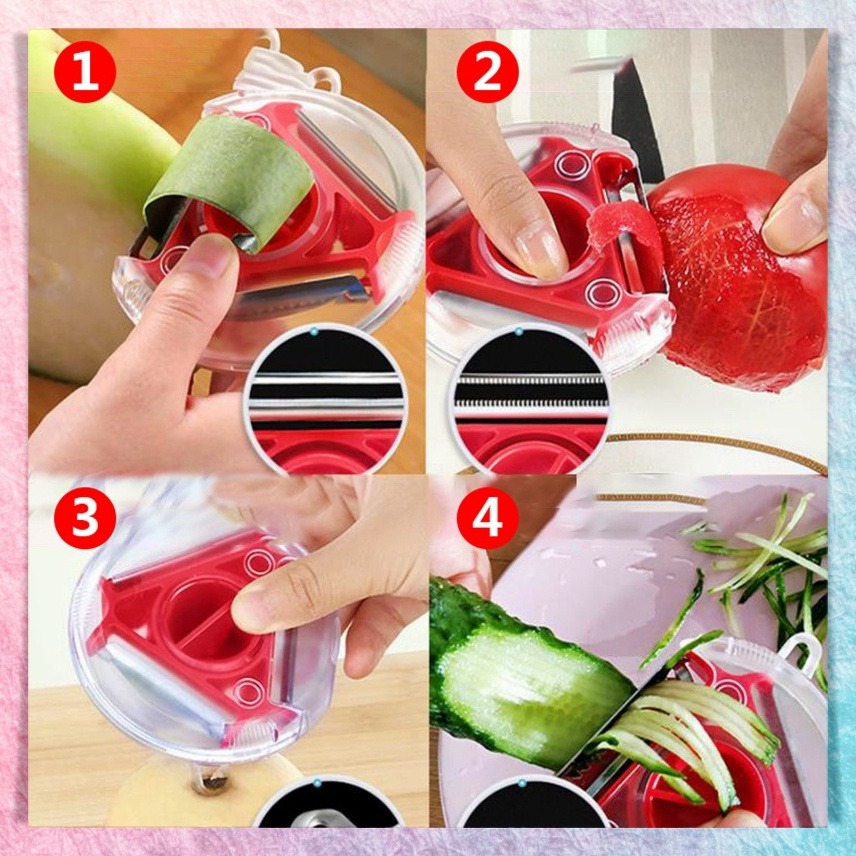 1
2
3
4