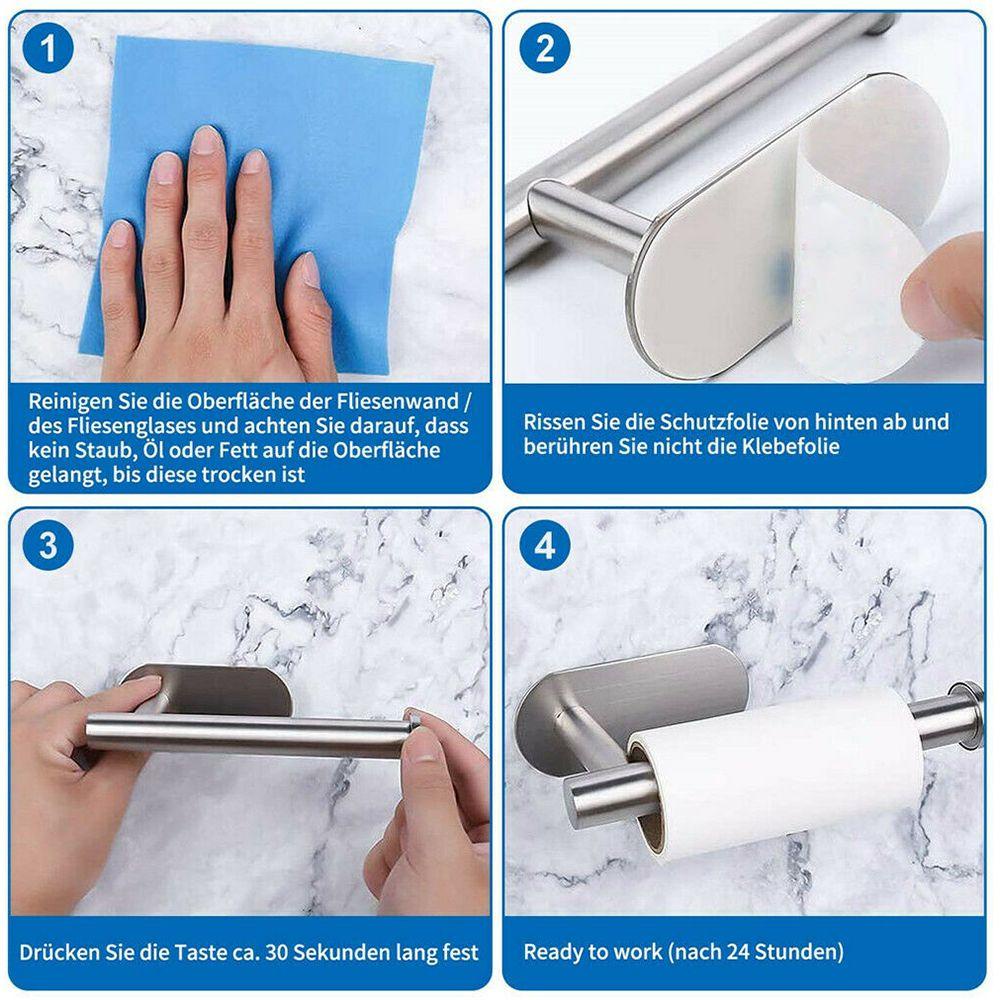 1

Reinigen Sie die Oberfläche der Fliesenwand / des Fliesenglases und achten Sie darauf, dass kein Staub, Öl oder Fett auf die Oberfläche gelangt, bis diese trocken ist

2

Rissen Sie die Schutzfolie von hinten ab und berühren Sie nicht die Klebefolie

3

Drücken Sie die Taste ca. 30 Sekunden lang fest

4

Ready to work (nach 24 Stunden)