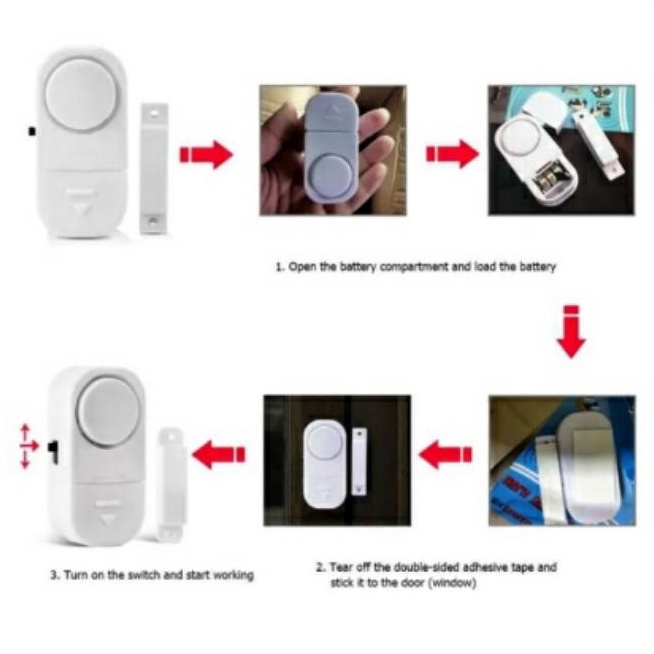 1. Open the battery compartment and load the battery

3. Turn on the switch and start working

2. Tear off the double-sided adhesive tape and stick it to the door (window)