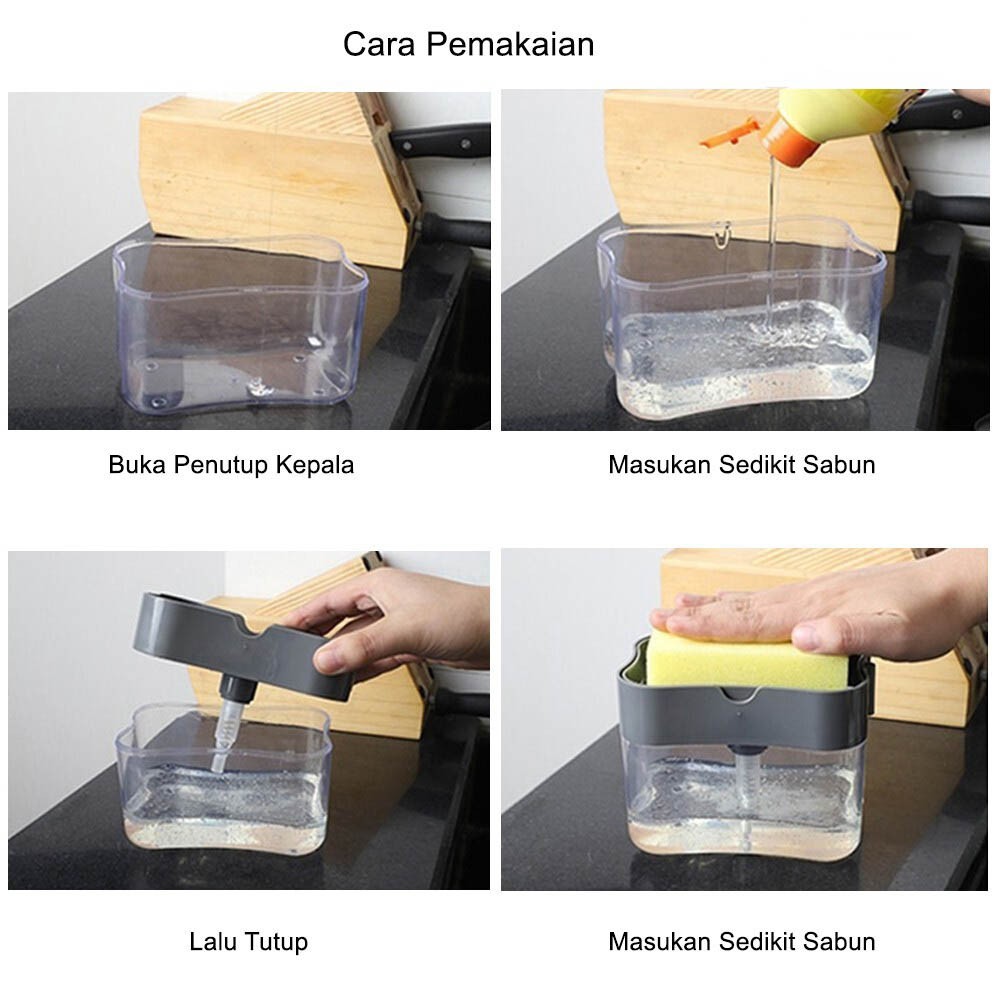 Cara Pemakaian

Buka Penutup Kepala

Masukan Sedikit Sabun

Lalu Tutup

Masukan Sedikit Sabun