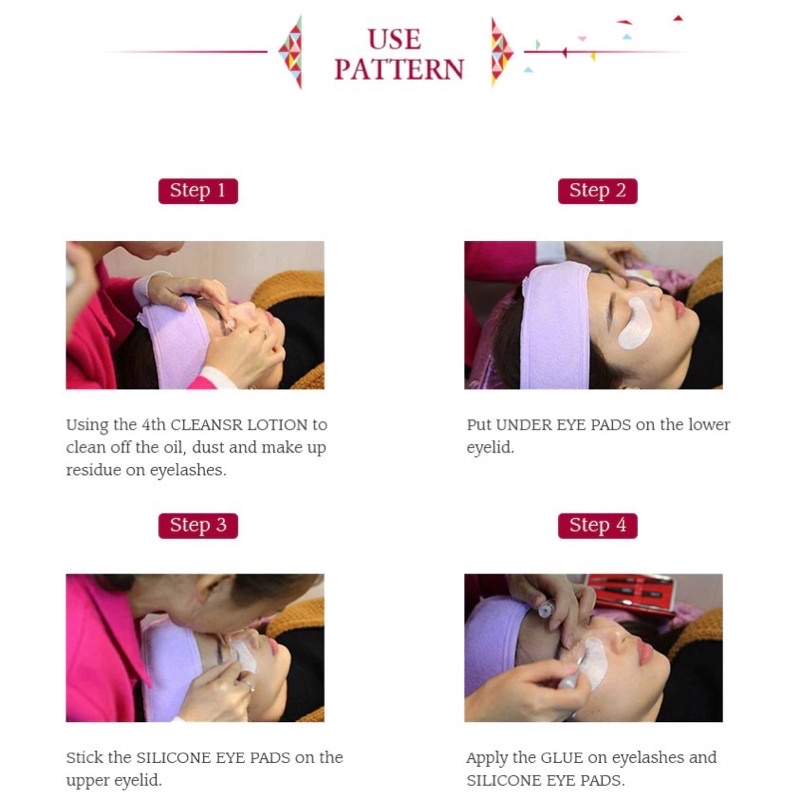 USE PATTERN

Step 1

Using the 4th CLEANSR LOTION to clean off the oil, dust and make up residue on eyelashes.

Step 2

Put UNDER EYE PADS on the lower eyelid.

Step 3

Stick the SILICONE EYE PADS on the upper eyelid.

Step 4

Apply the GLUE on eyelashes and SILICONE EYE PADS.