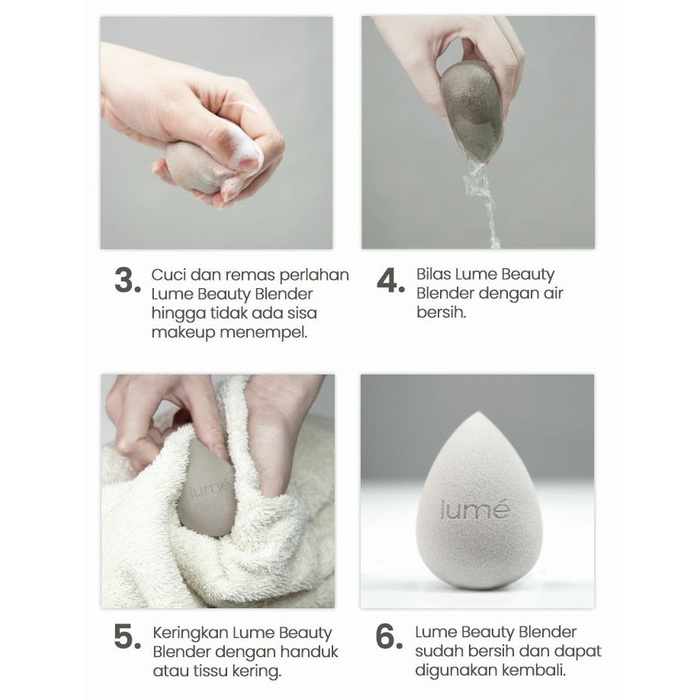 3. Cuci dan remas perlahan Lume Beauty Blender hingga tidak ada sisa makeup menempel.

4. Bilas Lume Beauty Blender dengan air bersih.

lumé

lumé

5. Keringkan Lume Beauty Blender dengan handuk atau tissu kering.

6. Lume Beauty Blender sudah bersih dan dapat digunakan kembali.